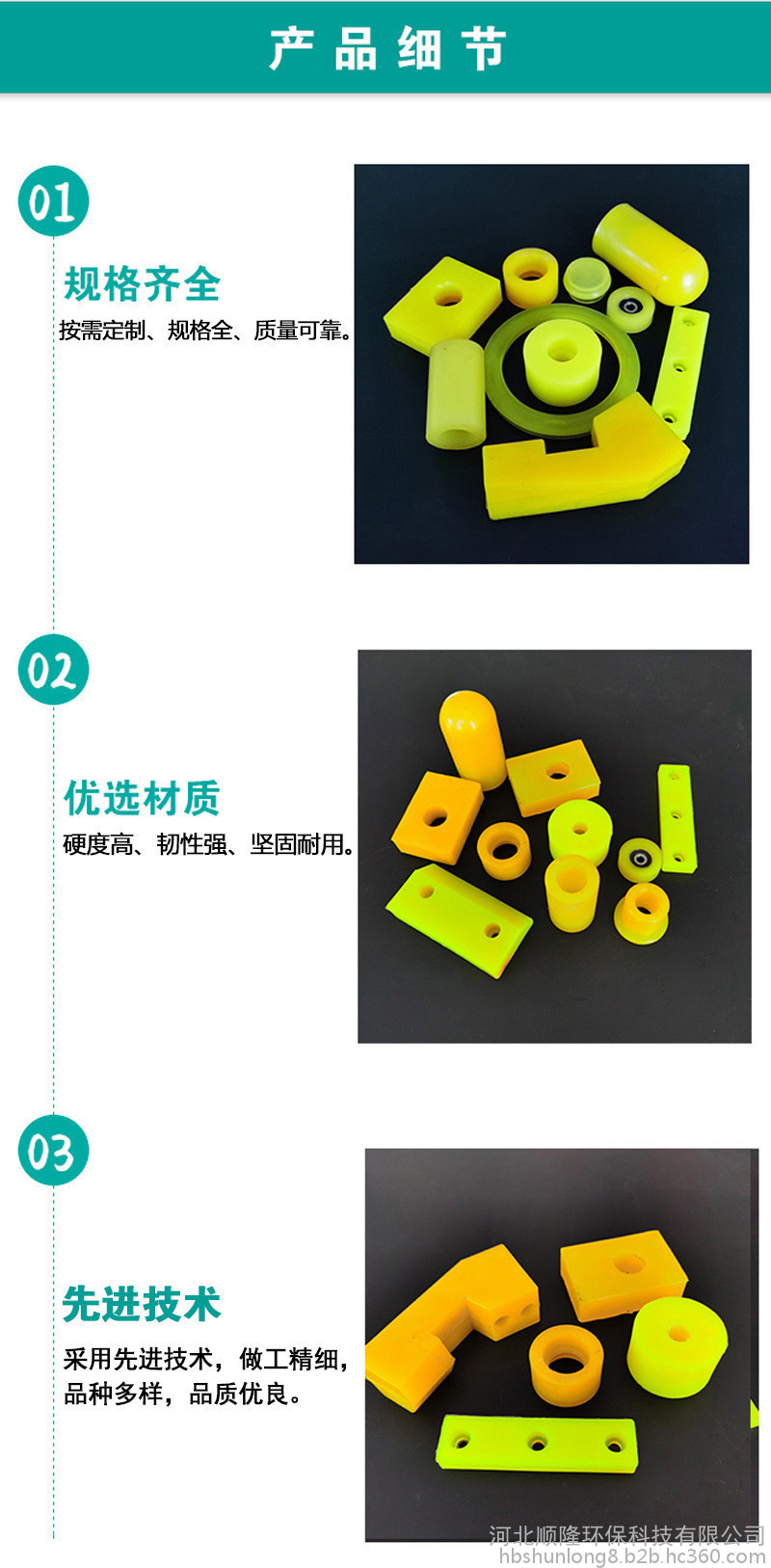 产品细节

01

规格齐全

按需定制、规格全、质量可靠。

02

优选材质

硬度高、韧性强、坚固耐用。

03

先进技术

采用先进技术，做工精细，品种多样，品质优良。

河北顺隆环保科技有限公司
hbshunlong8.b2b.hc360.com