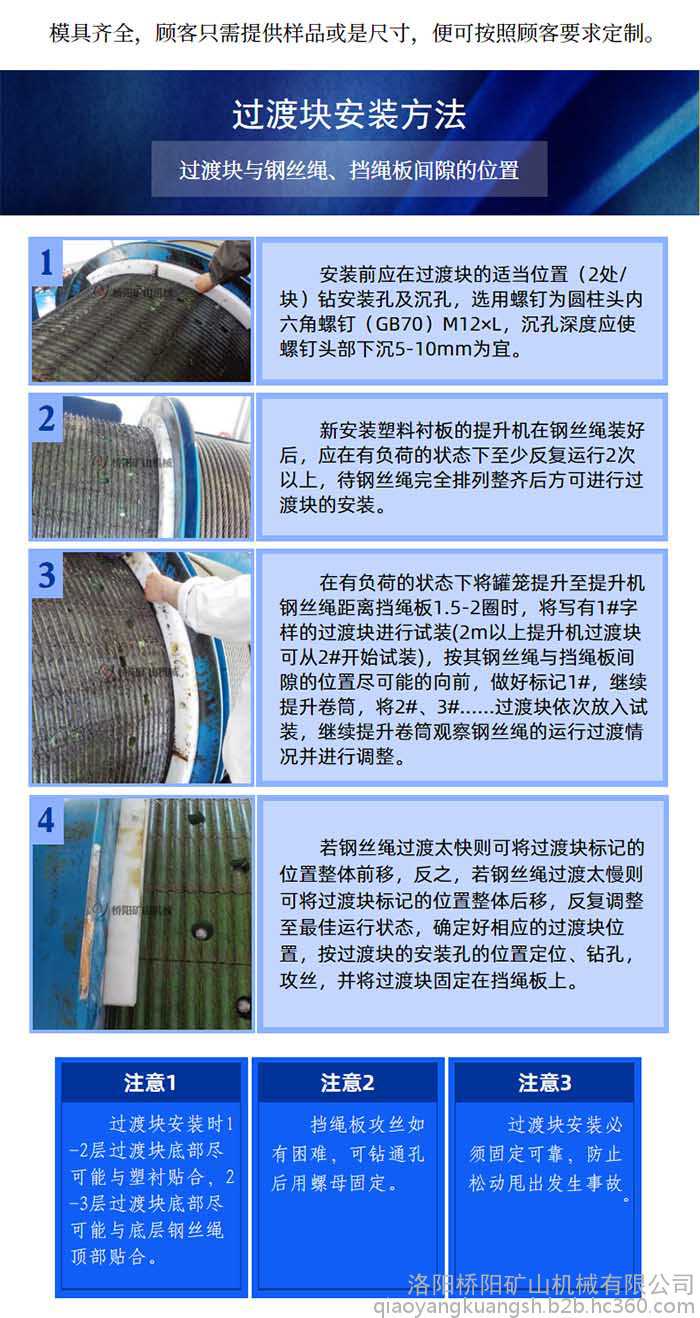 模具齐全，顾客只需提供样品或是尺寸，便可按照顾客要求定制。

过渡块安装方法

过渡块与钢丝绳、挡绳板间隙的位置

1

桥阳矿山机械

安装前应在过渡块的适当位置（2处/块）钻安装孔及沉孔，选用螺钉为圆柱头内六角螺钉（GB70）M12×L，沉孔深度应使螺钉头部下沉5-10mm为宜。

2

桥阳矿山机械

新安装塑料衬板的提升机在钢丝绳装好后，应在有负荷的状态下至少反复运行2次以上，待钢丝绳完全排列整齐后方可进行过渡块的安装。

3

桥阳矿山机械

在有负荷的状态下将罐笼提升至提升机钢丝绳距离挡绳板1.5-2圈时，将写有1#字样的过渡块进行试装(2m以上提升机过渡块可从2#开始试装)，按其钢丝绳与挡绳板间隙的位置尽可能的向前，做好标记1#，继续提升卷筒，将2#、3#……过渡块依次放入试装，继续提升卷筒观察钢丝绳的运行过渡情况并进行调整。

4

桥阳矿山机械

若钢丝绳过渡太快则可将过渡块标记的位置整体前移，反之，若钢丝绳过渡太慢则可将过渡块标记的位置整体后移，反复调整至最佳运行状态，确定好相应的过渡块位置，按过渡块的安装孔的位置定位、钻孔，攻丝，并将过渡块固定在挡绳板上。

注意1

过渡块安装时1-2层过渡块底部尽可能与塑衬贴合，2-3层过渡块底部尽可能与底层钢丝绳顶部贴合。

注意2

挡绳板攻丝如有困难，可钻通孔后用螺母固定。

注意3

过渡块安装必须固定可靠，防止松动甩出发生事故。

洛阳桥阳矿山机械有限公司
qiaoyangkuangsh.b2b.hc360.com