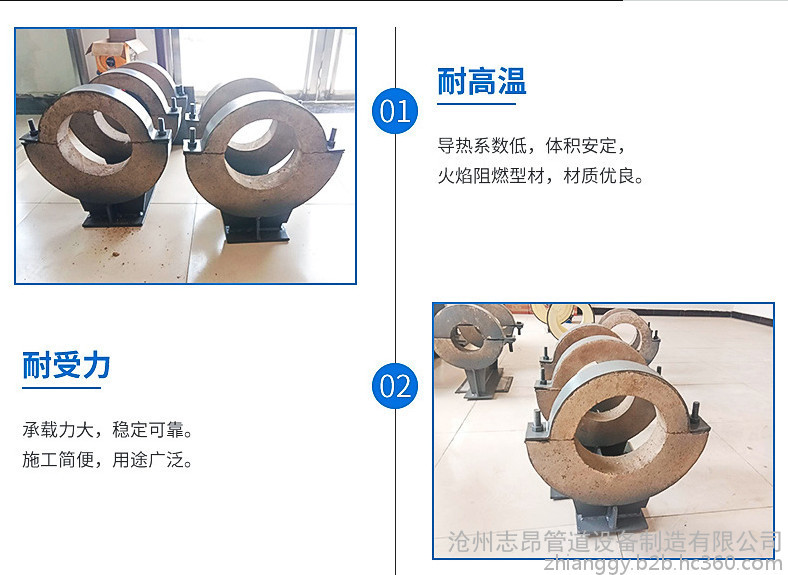 01

耐高温

导热系数低，体积安定，
火焰阻燃型材，材质优良。

耐受力

承载力大，稳定可靠。
施工简便，用途广泛。

02

沧州志昂管道设备制造有限公司
zhianggy.b2b.hc360.com