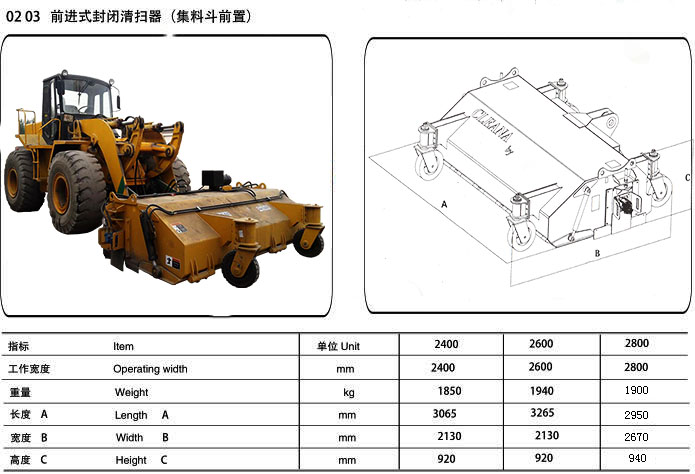 02 03 前进式封闭清扫器（集料斗前置）

CLEANA by

A

B

C

| 指标 | Item | 单位 Unit | 2400 | 2600 | 2800 |
|---|---|---|---|---|---|
| 工作宽度 | Operating width | mm | 2400 | 2600 | 2800 |
| 重量 | Weight | kg | 1850 | 1940 | 1900 |
| 长度 A | Length A | mm | 3065 | 3265 | 2950 |
| 宽度 B | Width B | mm | 2130 | 2130 | 2670 |
| 高度 C | Height C | mm | 920 | 920 | 940 |