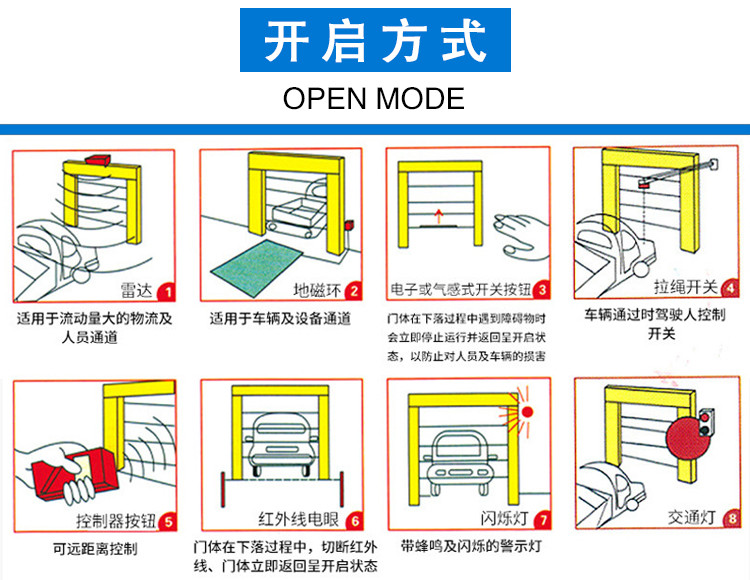 开启方式

OPEN MODE

雷达 1

适用于流动量大的物流及人员通道

地磁环 2

适用于车辆及设备通道

电子或气感式开关按钮 3

门体在下落过程中遇到障碍物时会立即停止运行并返回呈开启状态，以防止对人员及车辆的损害

拉绳开关 4

车辆通过时驾驶人控制开关

控制器按钮 5

可远距离控制

红外线电眼 6

门体在下落过程中，切断红外线、门体立即返回呈开启状态

闪烁灯 7

带蜂鸣及闪烁的警示灯

交通灯 8