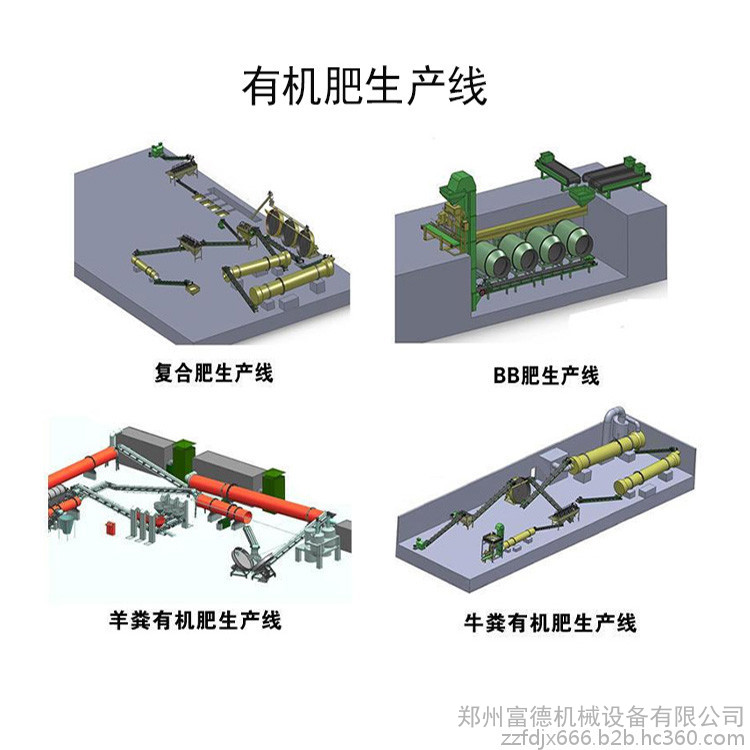 有机肥生产线

复合肥生产线

BB肥生产线

羊粪有机肥生产线

牛粪有机肥生产线

郑州富德机械设备有限公司
zzfdjx666.b2b.hc360.com