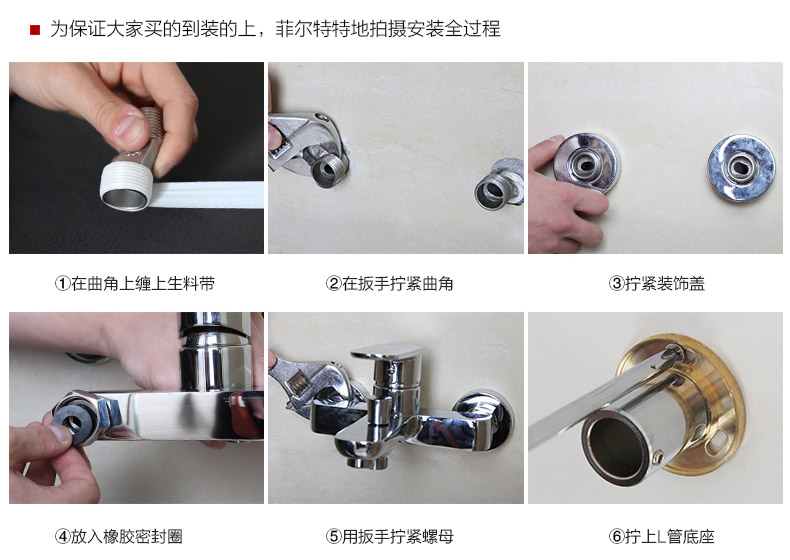 为保证大家买的到装的上，菲尔特特地拍摄安装全过程

①在曲角上缠上生料带

②在扳手拧紧曲角

③拧紧装饰盖

④放入橡胶密封圈

⑤用扳手拧紧螺母

⑥拧上L管底座