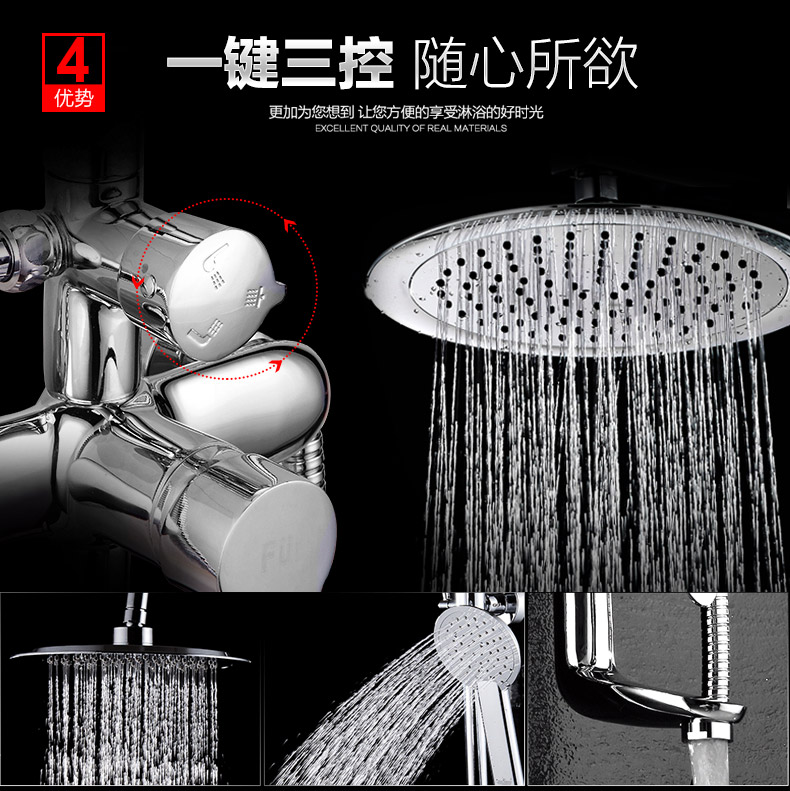 4
优势

一键三控 随心所欲

更加为您想到 让您方便的享受淋浴的好时光
EXCELLENT QUALITY OF REAL MATERIALS