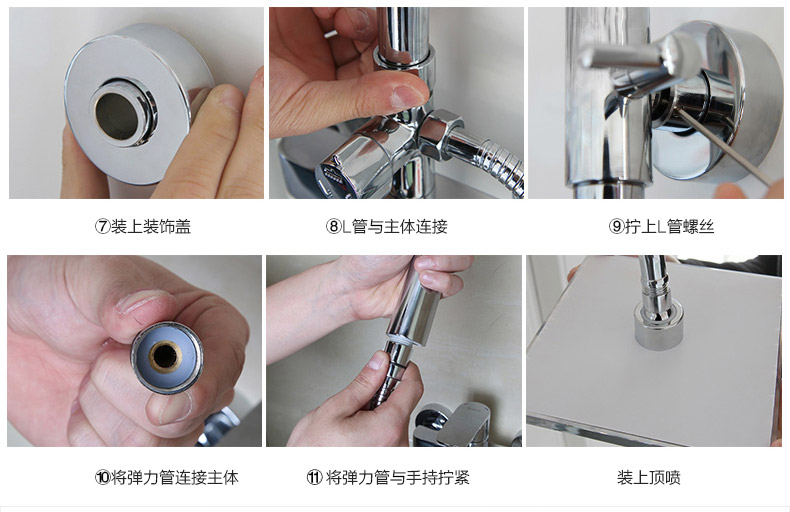 ⑦装上装饰盖

⑧L管与主体连接

⑨拧上L管螺丝

⑩将弹力管连接主体

⑪ 将弹力管与手持拧紧

装上顶喷