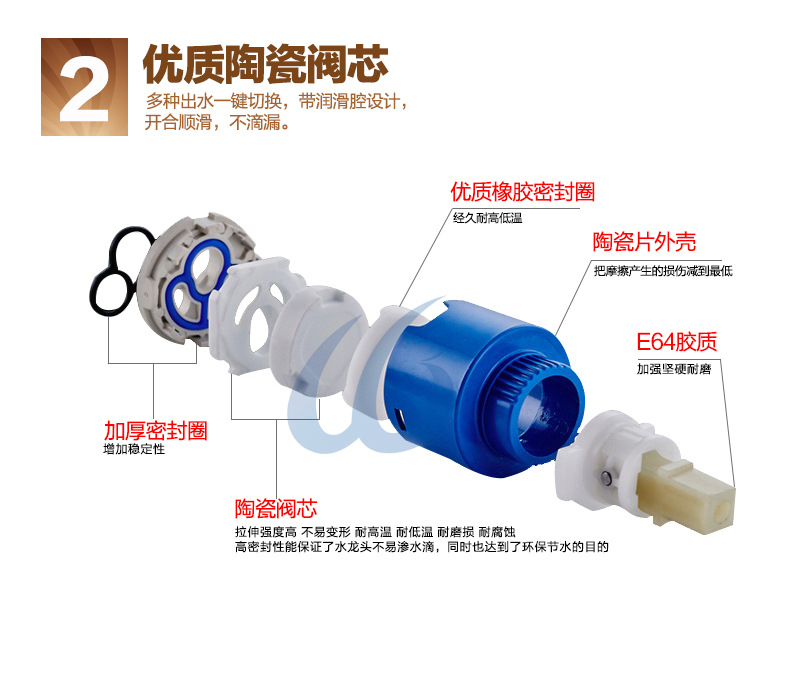 2 优质陶瓷阀芯

多种出水一键切换，带润滑腔设计，开合顺滑，不滴漏。

优质橡胶密封圈
经久耐高低温

陶瓷片外壳
把摩擦产生的损伤减到最低

E64胶质
加强坚硬耐磨

加厚密封圈
增加稳定性

陶瓷阀芯
拉伸强度高 不易变形 耐高温 耐低温 耐磨损 耐腐蚀
高密封性能保证了水龙头不易渗水滴，同时也达到了环保节水的目的