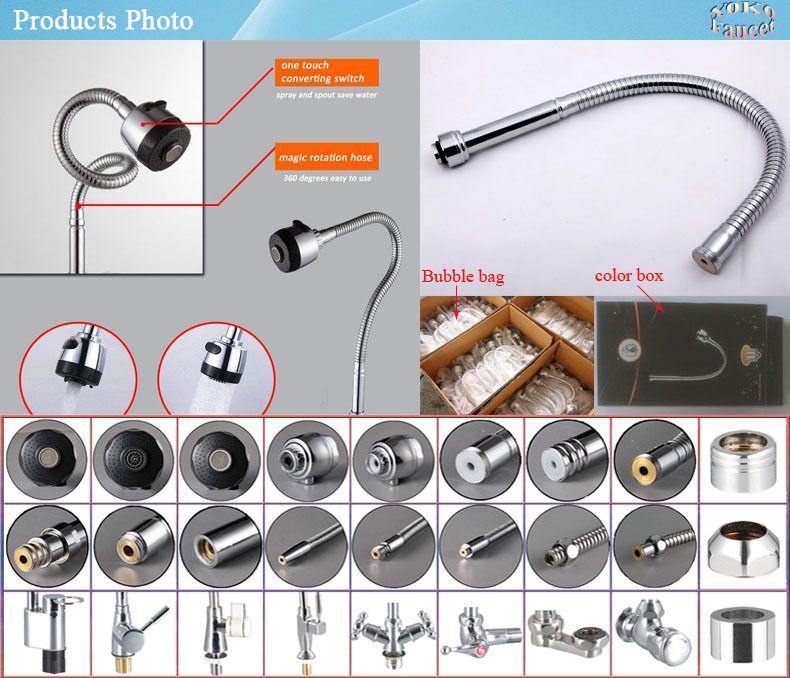 Products Photo

YOKO Faucet

one touch converting switch

spray and spout save water

magic rotation hose

360 degrees easy to use

Bubble bag

color box