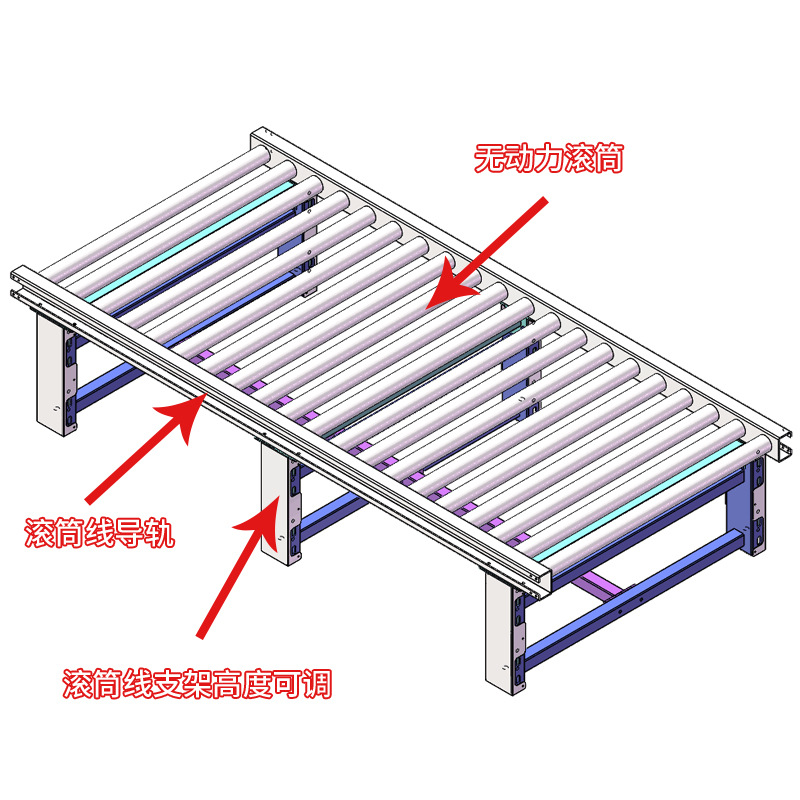 无动力滚筒

滚筒线导轨

滚筒线支架高度可调