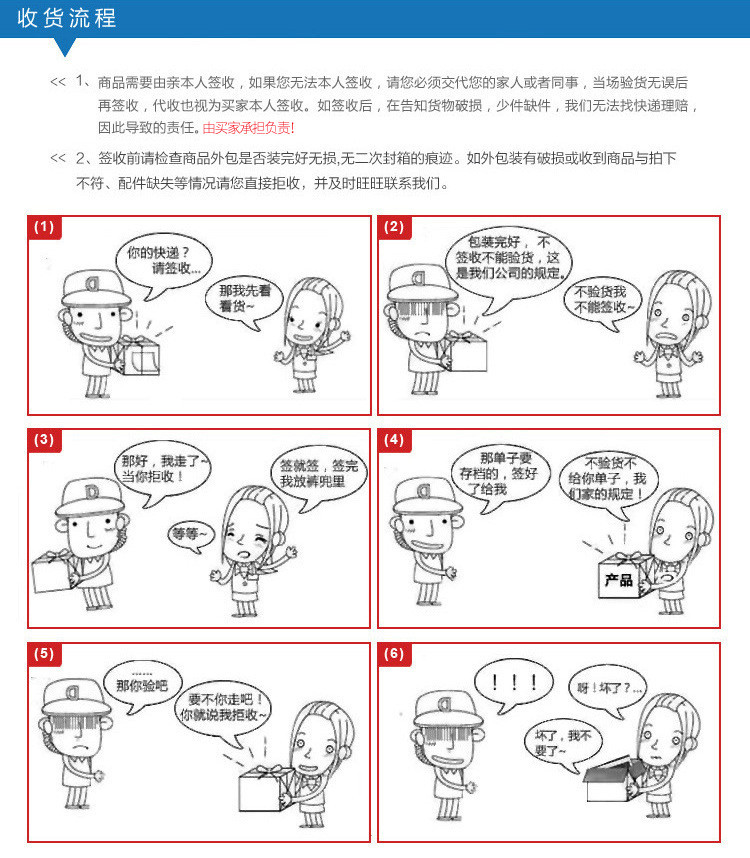 收货流程

<< 1、商品需要由亲本人签收，如果您无法本人签收，请您必须交代您的家人或者同事，当场验货无误后再签收，代收也视为买家本人签收。如签收后，在告知货物破损，少件缺件，我们无法找快递理赔，因此导致的责任。由买家承担负责!

<< 2、签收前请检查商品外包是否装完好无损,无二次封箱的痕迹。如外包装有破损或收到商品与拍下不符、配件缺失等情况请您直接拒收，并及时旺旺联系我们。

(1)

你的快递？请签收...

那我先看看货~

(2)

包装完好，不签收不能验货，这是我们公司的规定。

不验货我不能签收~

(3)

那好，我走了~当你拒收！

签就签，签完我放裤兜里

等等~

(4)

那单子要存档的，签好了给我

不验货不给你单子，我们家的规定！

产品

(5)

......那你验吧

要不你走吧！你就说我拒收~

(6)

！！！

呀！坏了？...

坏了，我不要了~