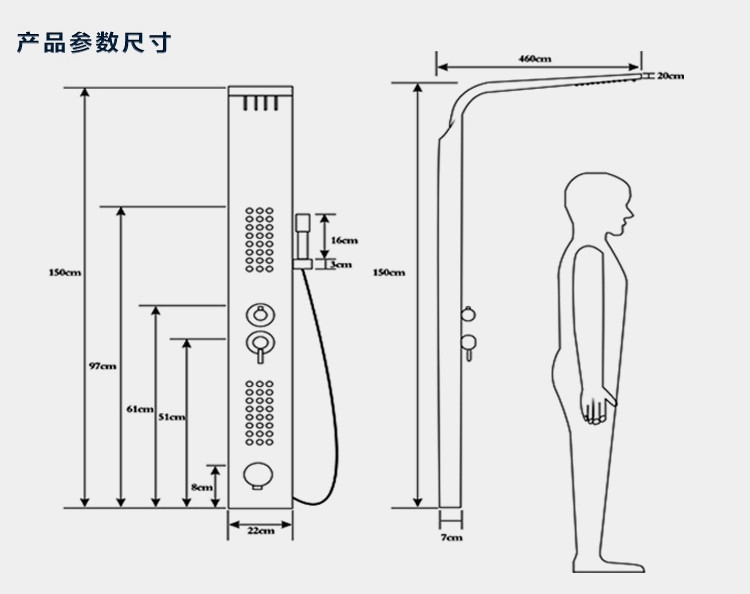 产品参数尺寸

150cm

97cm

61cm

51cm

8cm

16cm

3cm

22cm

460cm

20cm

150cm

7cm