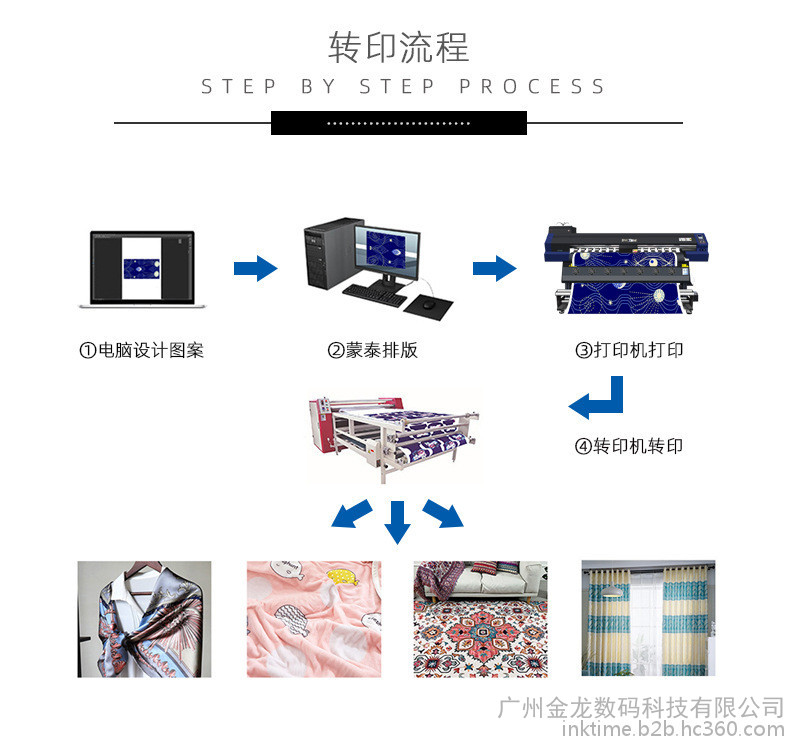 转印流程

STEP BY STEP PROCESS

①电脑设计图案

②蒙泰排版

③打印机打印

④转印机转印

广州金龙数码科技有限公司
inktime.b2b.hc360.com