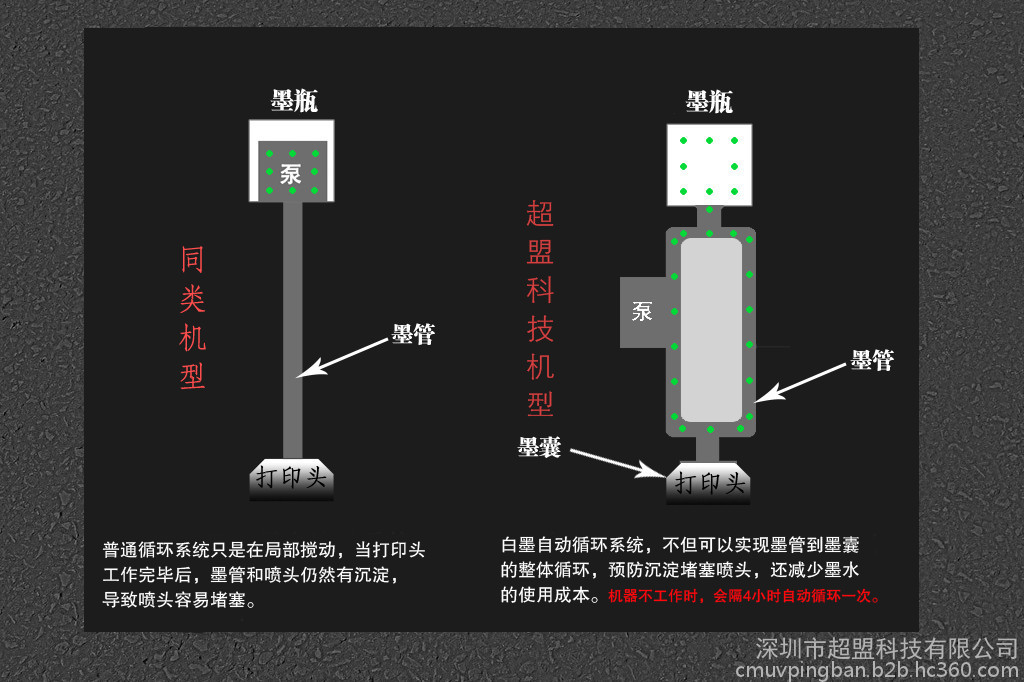 墨瓶

泵

同类机型

墨管

打印头

普通循环系统只是在局部搅动，当打印头工作完毕后，墨管和喷头仍然有沉淀，导致喷头容易堵塞。

墨瓶

超盟科技机型

泵

墨管

墨囊

打印头

白墨自动循环系统，不但可以实现墨管到墨囊的整体循环，预防沉淀堵塞喷头，还减少墨水的使用成本。机器不工作时，会隔4小时自动循环一次。

深圳市超盟科技有限公司
cmuvpingban.b2b.hc360.com