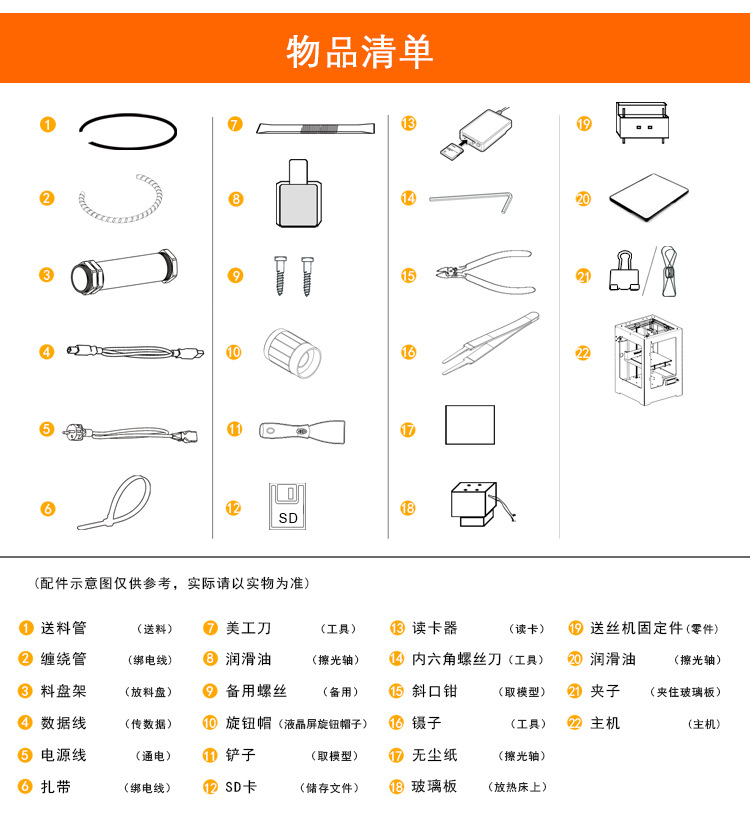 物品清单

1
2
3
4
5
6
7
8
9
10
11
12
SD
13
14
15
16
17
18
19
20
21
22

（配件示意图仅供参考，实际请以实物为准）

1 送料管 （送料）
2 缠绕管 （绑电线）
3 料盘架 （放料盘）
4 数据线 （传数据）
5 电源线 （通电）
6 扎带 （绑电线）

7 美工刀 （工具）
8 润滑油 （擦光轴）
9 备用螺丝 （备用）
10 旋钮帽（液晶屏旋钮帽子）
11 铲子 （取模型）
12 SD卡 （储存文件）

13 读卡器 （读卡）
14 内六角螺丝刀（工具）
15 斜口钳 （取模型）
16 镊子 （工具）
17 无尘纸 （擦光轴）
18 玻璃板 （放热床上）

19 送丝机固定件（零件）
20 润滑油 （擦光轴）
21 夹子 （夹住玻璃板）
22 主机 （主机）