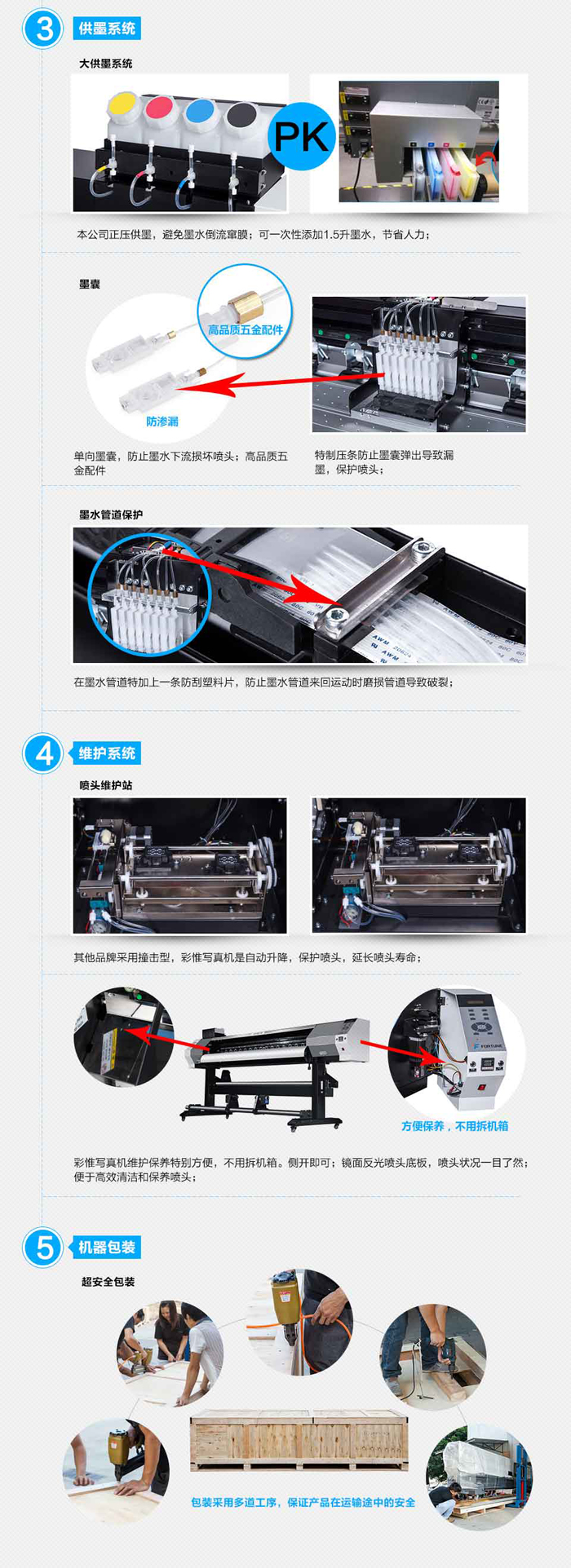 3 供墨系统

大供墨系统

PK

本公司正压供墨，避免墨水倒流窜膜；可一次性添加1.5升墨水，节省人力；

墨囊

高品质五金配件

防渗漏

单向墨囊，防止墨水下流损坏喷头；高品质五金配件

特制压条防止墨囊弹出导致漏墨，保护喷头；

墨水管道保护

在墨水管道特加上一条防刮塑料片，防止墨水管道来回运动时磨损管道导致破裂；

4 维护系统

喷头维护站

其他品牌采用撞击型，彩惟写真机是自动升降，保护喷头，延长喷头寿命；

FORTUNE

方便保养，不用拆机箱

彩惟写真机维护保养特别方便，不用拆机箱。侧开即可；镜面反光喷头底板，喷头状况一目了然；便于高效清洁和保养喷头；

5 机器包装

超安全包装

包装采用多道工序，保证产品在运输途中的安全