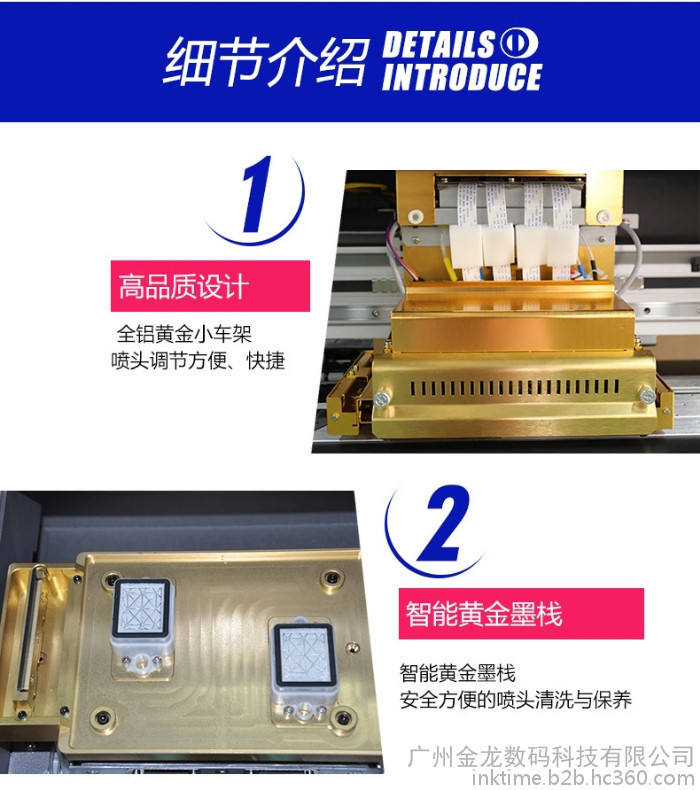 细节介绍 DETAILS INTRODUCE

1

高品质设计

全铝黄金小车架
喷头调节方便、快捷

2

智能黄金墨栈

智能黄金墨栈
安全方便的喷头清洗与保养

广州金龙数码科技有限公司
inktime.b2b.hc360.com