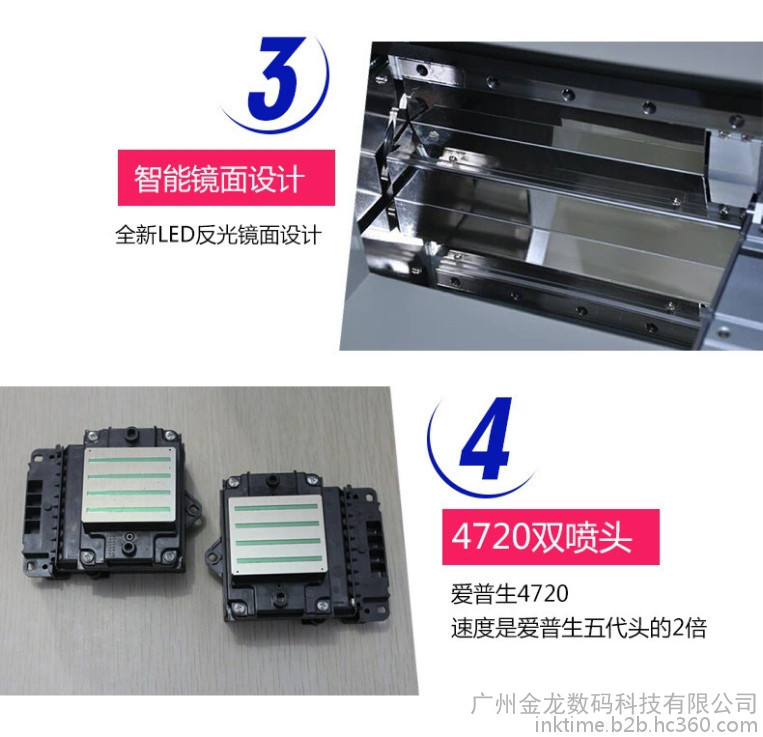 3

智能镜面设计

全新LED反光镜面设计

4

4720双喷头

爱普生4720
速度是爱普生五代头的2倍

广州金龙数码科技有限公司
inktime.b2b.hc360.com