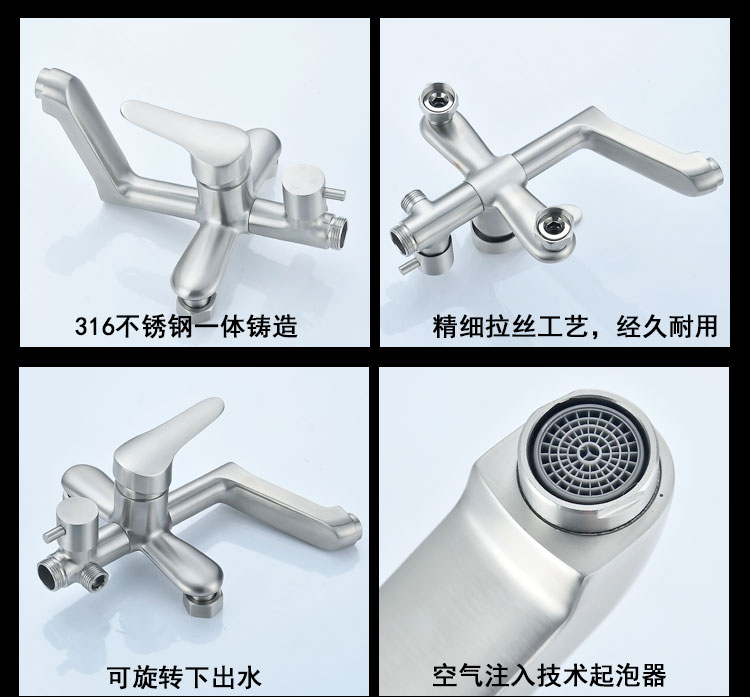 316不锈钢一体铸造

精细拉丝工艺，经久耐用

可旋转下出水

空气注入技术起泡器