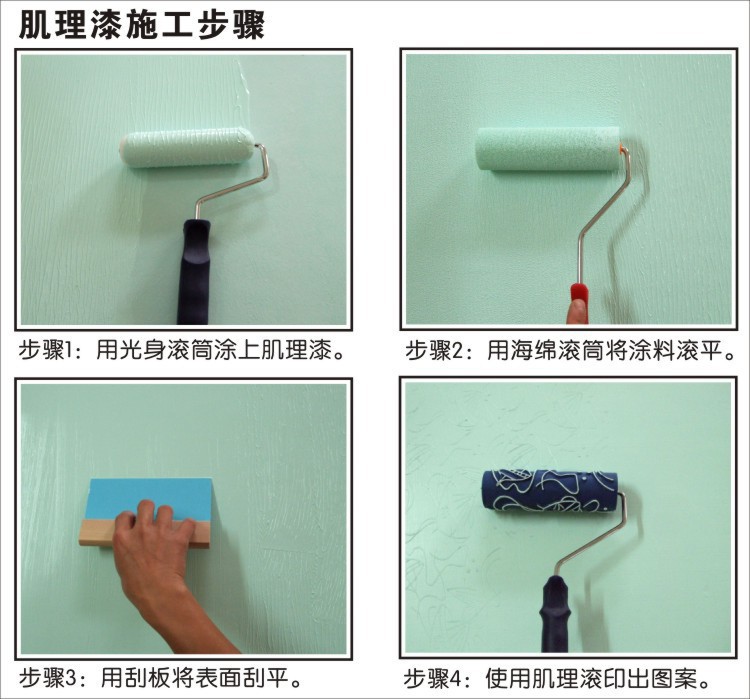 肌理漆施工步骤

步骤1：用光身滚筒涂上肌理漆。

步骤2：用海绵滚筒将涂料滚平。

步骤3：用刮板将表面刮平。

步骤4：使用肌理滚印出图案。