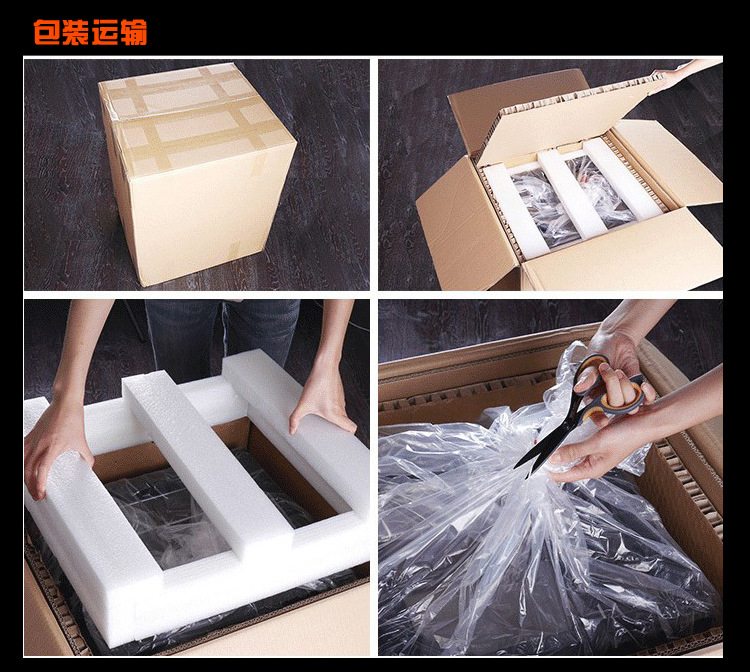 包装运输