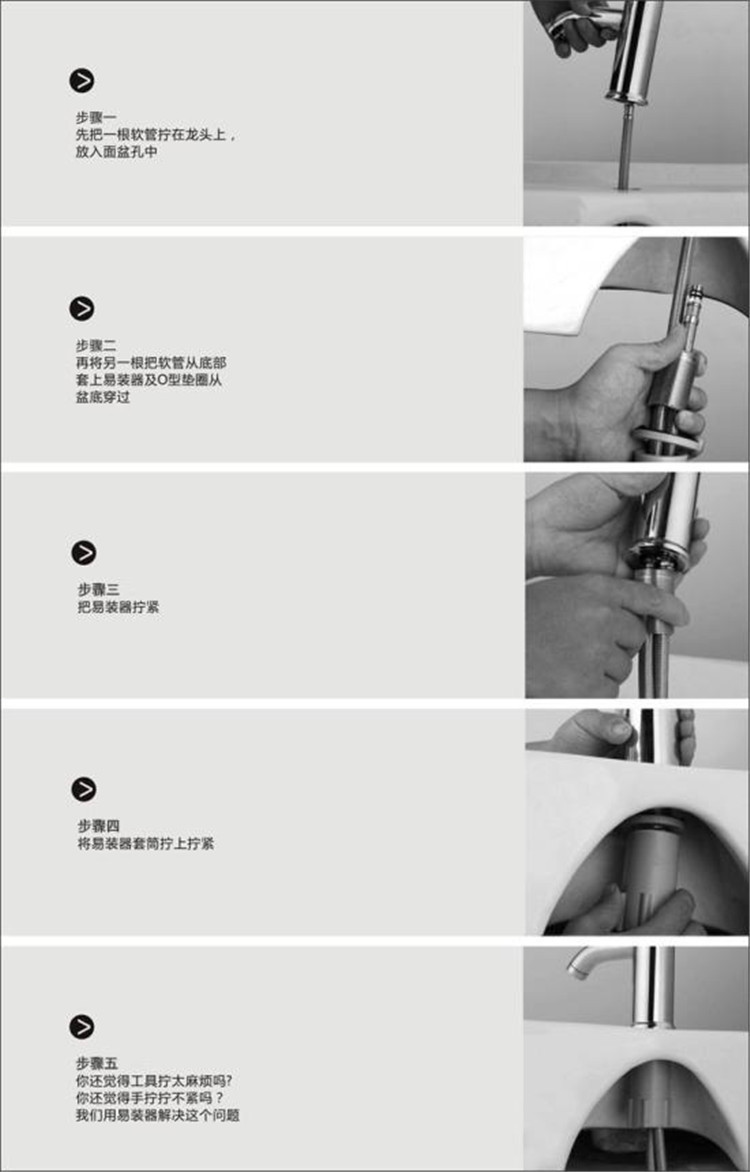 步骤一
先把一根软管拧在龙头上，
放入面盆孔中

步骤二
再将另一根把软管从底部
套上易装器及O型垫圈从
盆底穿过

步骤三
把易装器拧紧

步骤四
将易装器套筒拧上拧紧

步骤五
你还觉得工具拧太麻烦吗?
你还觉得手拧拧不紧吗？
我们用易装器解决这个问题