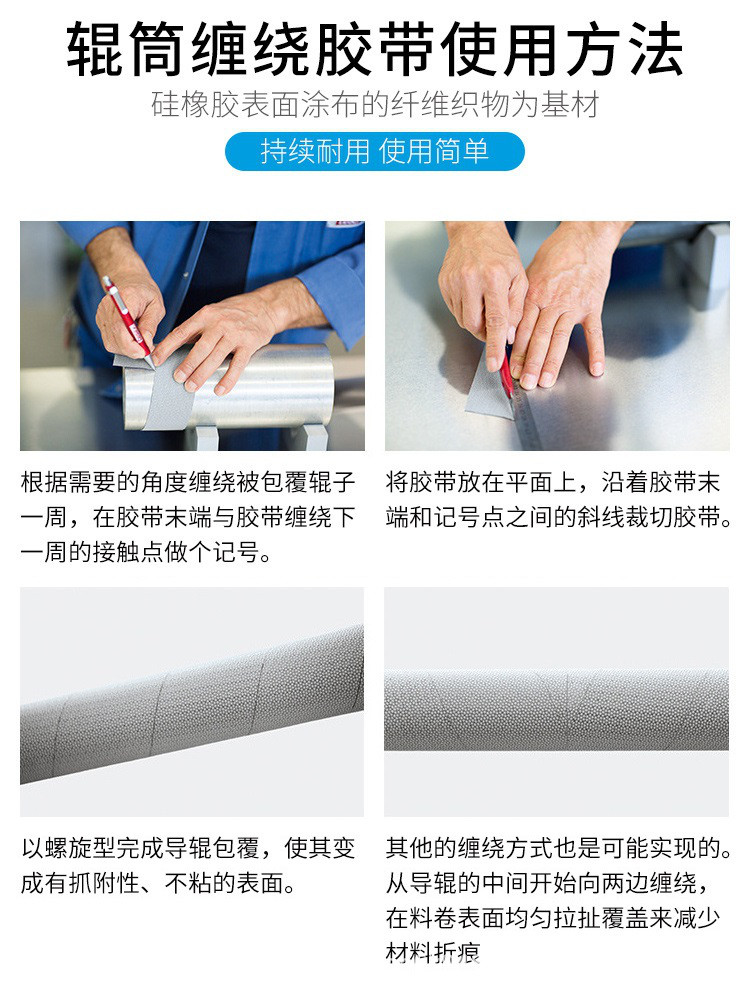 辊筒缠绕胶带使用方法

硅橡胶表面涂布的纤维织物为基材

持续耐用 使用简单

根据需要的角度缠绕被包覆辊子一周，在胶带末端与胶带缠绕下一周的接触点做个记号。

将胶带放在平面上，沿着胶带末端和记号点之间的斜线裁切胶带。

以螺旋型完成导辊包覆，使其变成有抓附性、不粘的表面。

其他的缠绕方式也是可能实现的。从导辊的中间开始向两边缠绕，在料卷表面均匀拉扯覆盖来减少材料折痕