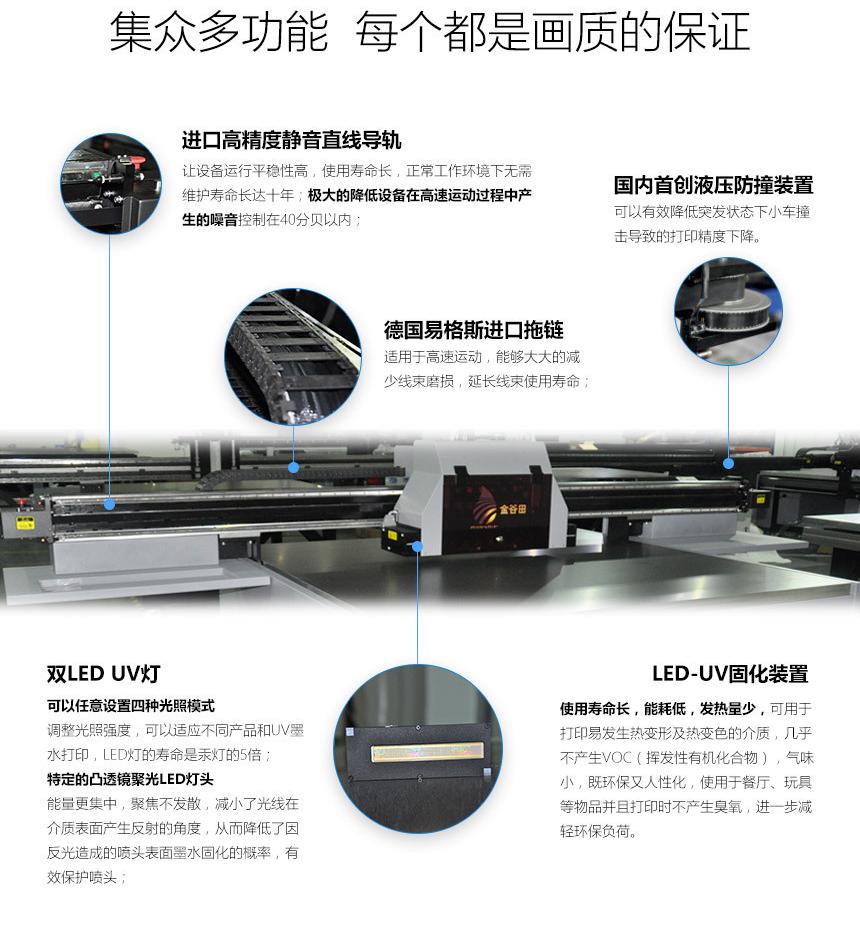 集众多功能 每个都是画质的保证

进口高精度静音直线导轨
让设备运行平稳性高，使用寿命长，正常工作环境下无需维护寿命长达十年；极大的降低设备在高速运动过程中产生的噪音控制在40分贝以内；

国内首创液压防撞装置
可以有效降低突发状态下小车撞击导致的打印精度下降。

德国易格斯进口拖链
适用于高速运动，能够大大的减少线束磨损，延长线束使用寿命；

金谷田

双LED UV灯
可以任意设置四种光照模式
调整光照强度，可以适应不同产品和UV墨水打印，LED灯的寿命是汞灯的5倍；
特定的凸透镜聚光LED灯头
能量更集中，聚焦不发散，减小了光线在介质表面产生反射的角度，从而降低了因反光造成的喷头表面墨水固化的概率，有效保护喷头；

LED-UV固化装置
使用寿命长，能耗低，发热量少，可用于打印易发生热变形及热变色的介质，几乎不产生VOC（挥发性有机化合物），气味小，既环保又人性化，使用于餐厅、玩具等物品并且打印时不产生臭氧，进一步减轻环保负荷。