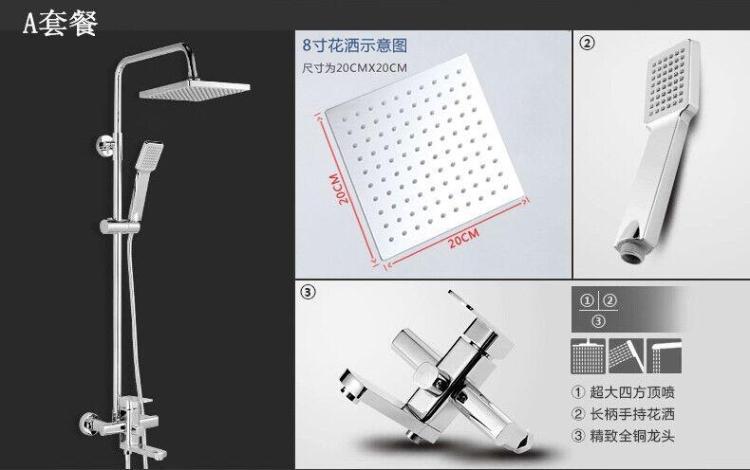 A套餐

8寸花洒示意图
尺寸为20CMX20CM

20CM
20CM

②

③

① ②
③

① 超大四方顶喷
② 长柄手持花洒
③ 精致全铜龙头