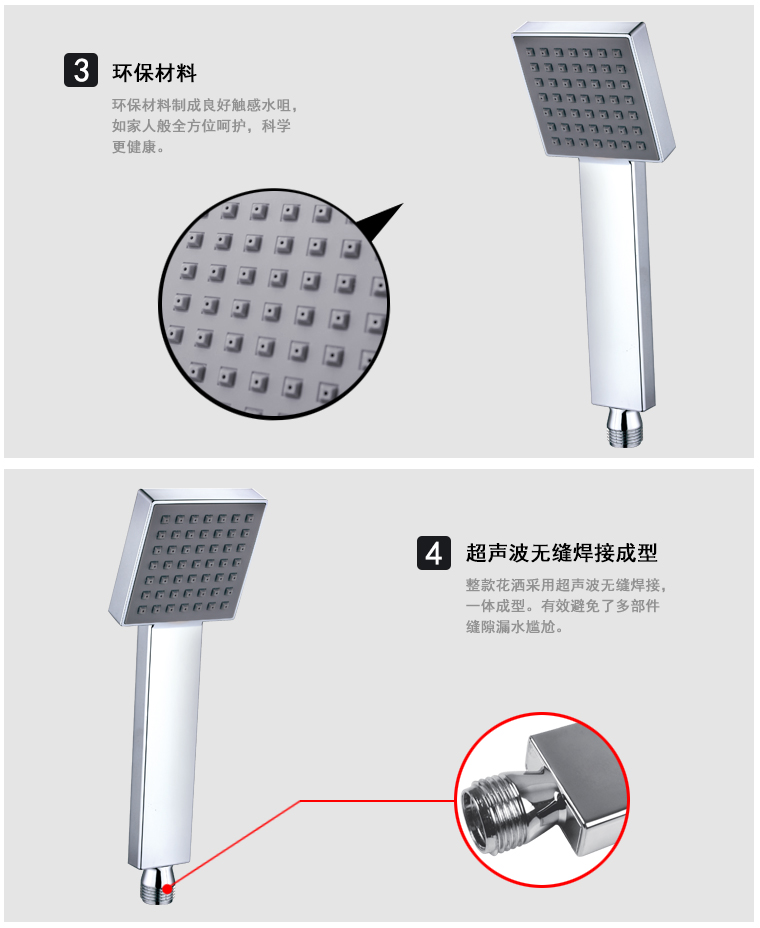 3 环保材料

环保材料制成良好触感水咀，如家人般全方位呵护，科学更健康。

4 超声波无缝焊接成型

整款花洒采用超声波无缝焊接，一体成型。有效避免了多部件缝隙漏水尴尬。