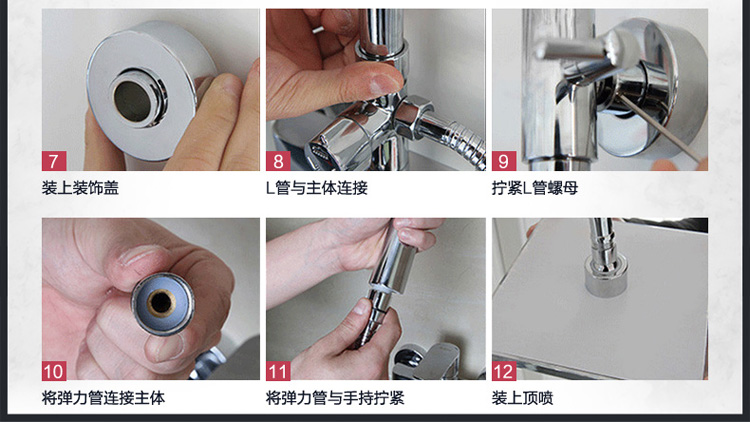 7
装上装饰盖

8
L管与主体连接

9
拧紧L管螺母

10
将弹力管连接主体

11
将弹力管与手持拧紧

12
装上顶喷