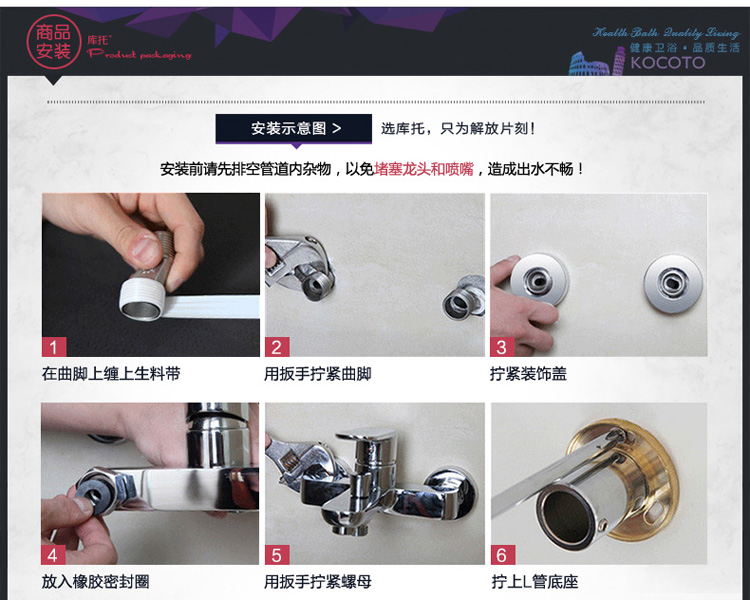 商品安装

库托®
Product packaging

Health Bath Quality Living
健康卫浴 • 品质生活
KOCOTO

安装示意图 >
选库托，只为解放片刻！

安装前请先排空管道内杂物，以免堵塞龙头和喷嘴，造成出水不畅！

1
在曲脚上缠上生料带

2
用扳手拧紧曲脚

3
拧紧装饰盖

4
放入橡胶密封圈

5
用扳手拧紧螺母

6
拧上L管底座