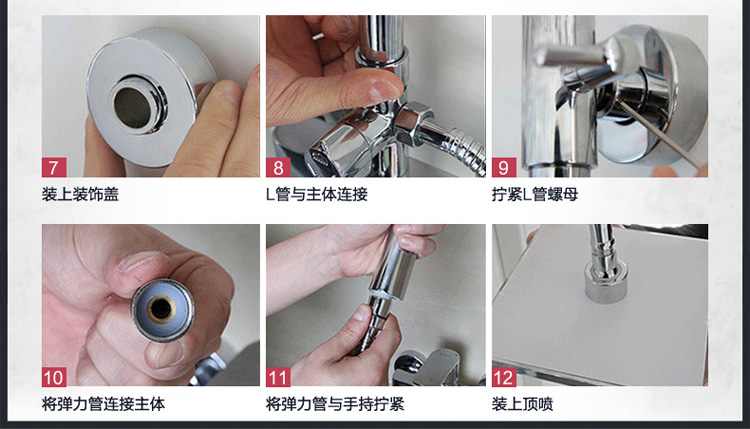 7
装上装饰盖

8
L管与主体连接

9
拧紧L管螺母

10
将弹力管连接主体

11
将弹力管与手持拧紧

12
装上顶喷