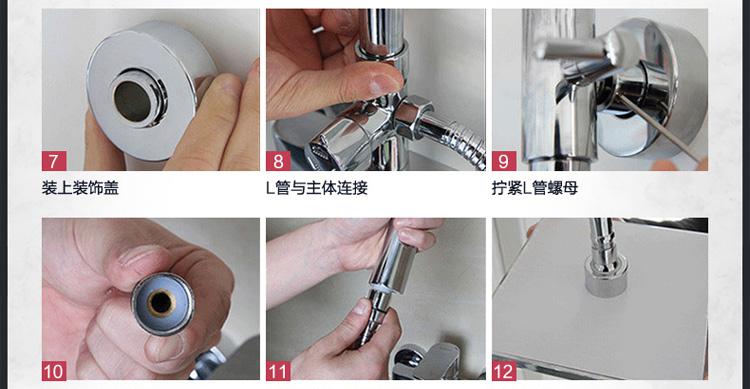 7
装上装饰盖

8
L管与主体连接

9
拧紧L管螺母

10

11

12