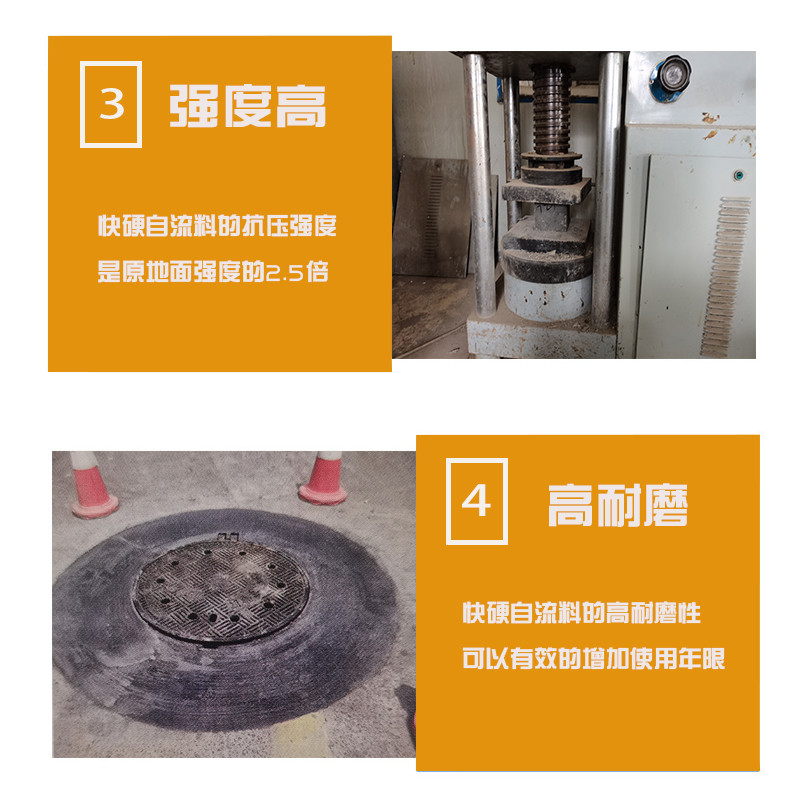 3 强度高

快硬自流料的抗压强度
是原地面强度的2.5倍

4 高耐磨

快硬自流料的高耐磨性
可以有效的增加使用年限