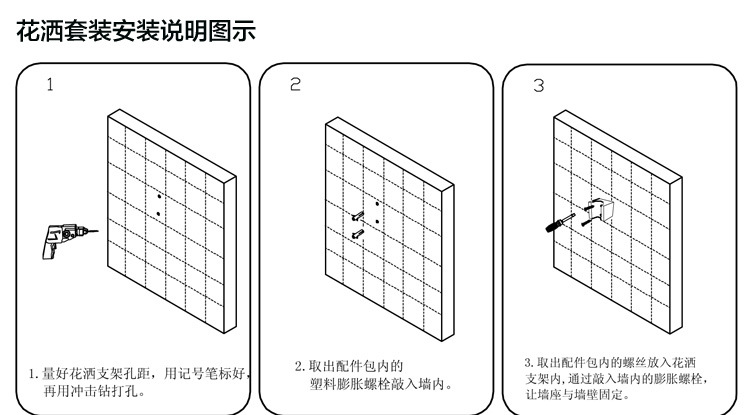 花洒套装安装说明图示

1

1. 量好花洒支架孔距，用记号笔标好，再用冲击钻打孔。

2

2. 取出配件包内的塑料膨胀螺栓敲入墙内。

3

3. 取出配件包内的螺丝放入花洒支架内，通过敲入墙内的膨胀螺栓，让墙座与墙壁固定。