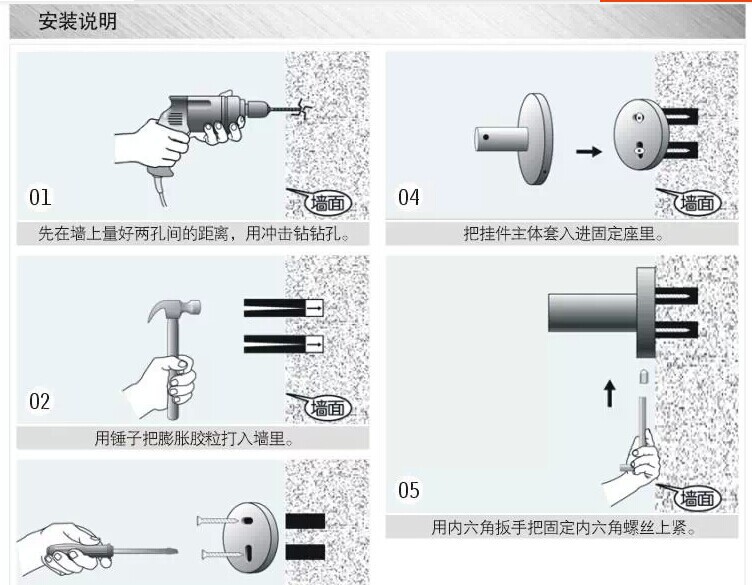 安装说明

01
墙面
先在墙上量好两孔间的距离，用冲击钻钻孔。

02
墙面
用锤子把膨胀胶粒打入墙里。

04
墙面
把挂件主体套入进固定座里。

05
墙面
用内六角扳手把固定内六角螺丝上紧。