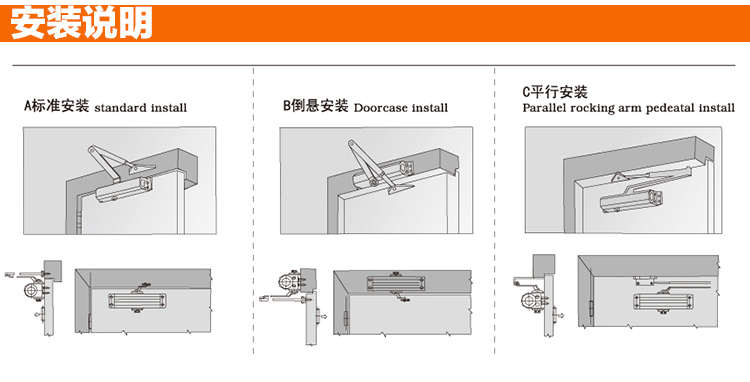 安装说明

A标准安装 standard install

B倒悬安装 Doorcase install

C平行安装
Parallel rocking arm pedeatal install