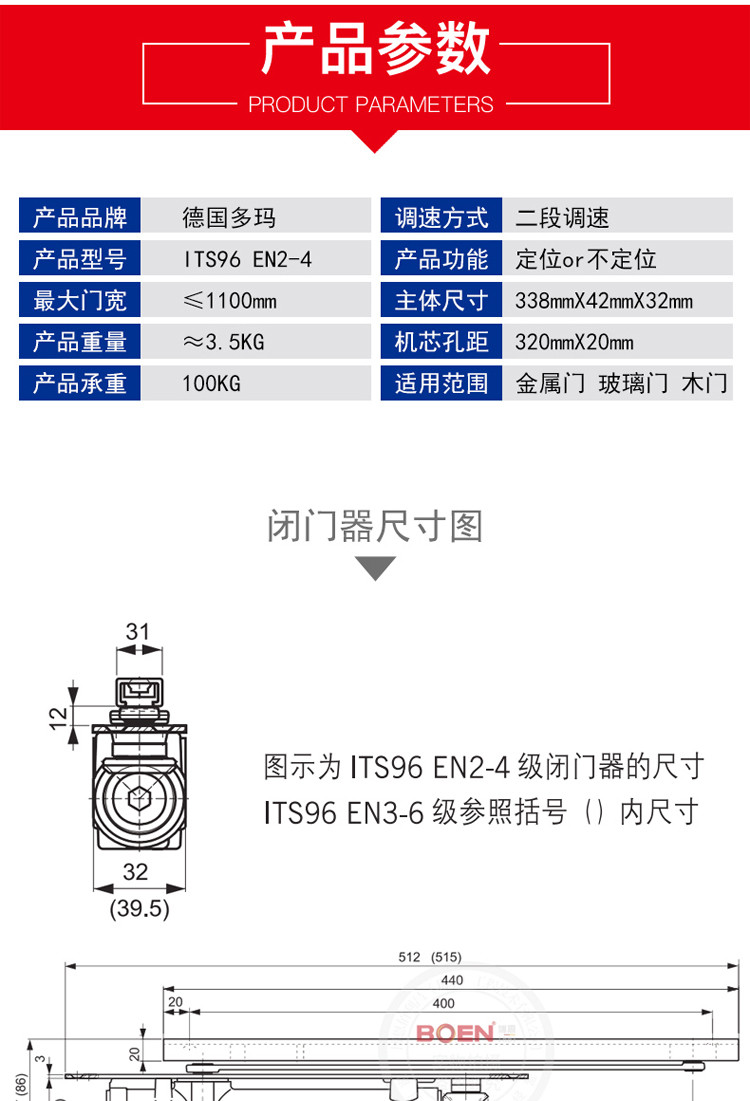 产品参数
PRODUCT PARAMETERS

| 产品品牌 | 德国多玛 | 调速方式 | 二段调速 |
|---|---|---|---|
| 产品型号 | ITS96 EN2-4 | 产品功能 | 定位or不定位 |
| 最大门宽 | ≤1100mm | 主体尺寸 | 338mmX42mmX32mm |
| 产品重量 | ≈3.5KG | 机芯孔距 | 320mmX20mm |
| 产品承重 | 100KG | 适用范围 | 金属门 玻璃门 木门 |

闭门器尺寸图

31
12
32
(39.5)

图示为 ITS96 EN2-4 级闭门器的尺寸
ITS96 EN3-6 级参照括号（）内尺寸

512 (515)
440
20
400
20
3
(86)
BOEN