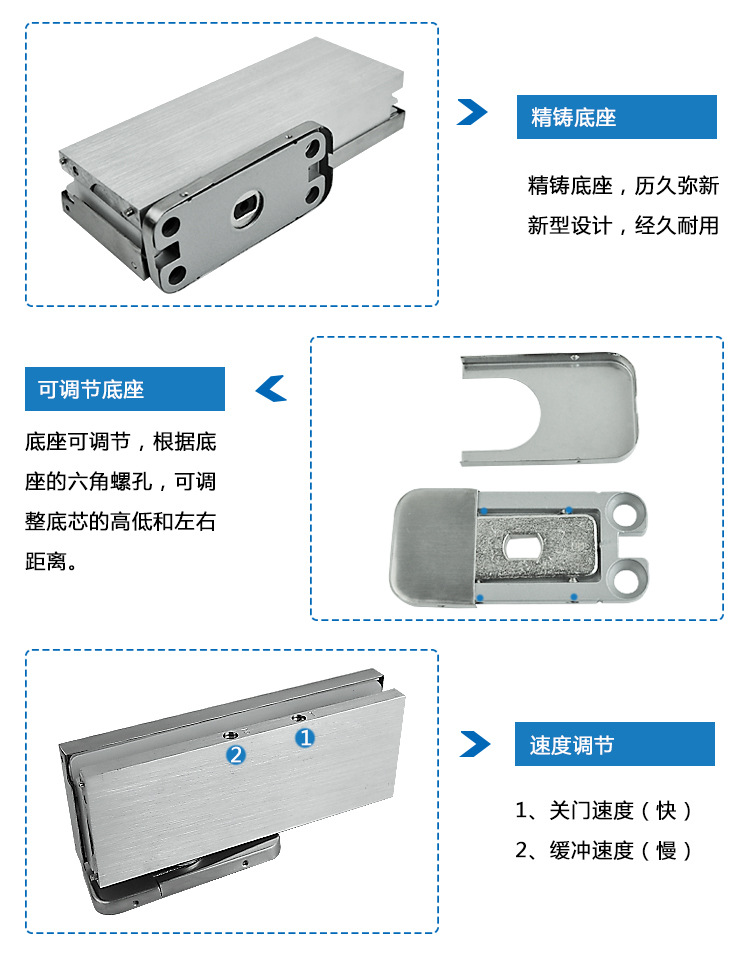 精铸底座

精铸底座，历久弥新
新型设计，经久耐用

可调节底座

底座可调节，根据底座的六角螺孔，可调整底芯的高低和左右距离。

2
1

速度调节

1、关门速度（快）
2、缓冲速度（慢）