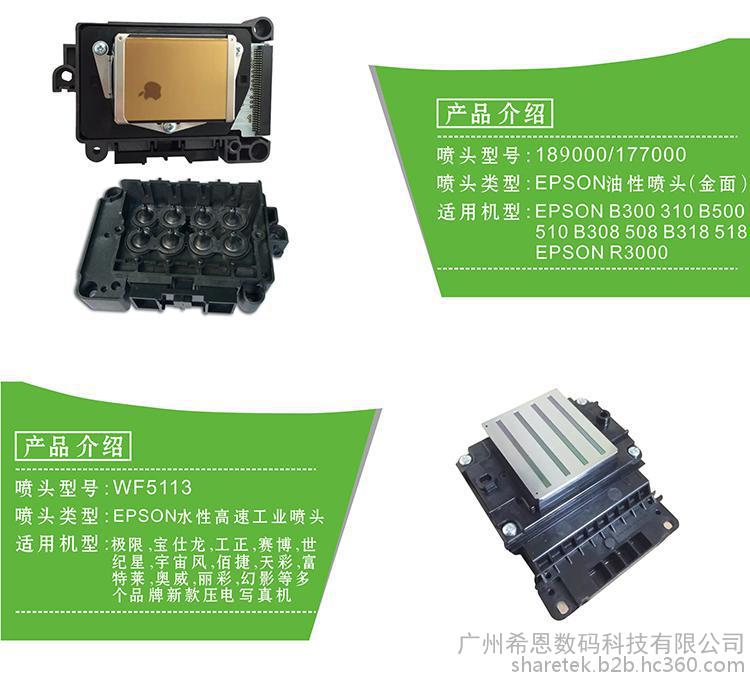 产品介绍

喷头型号：189000/177000

喷头类型：EPSON油性喷头(金面)

适用机型：EPSON B300 310 B500 510 B308 508 B318 518 EPSON R3000

产品介绍

喷头型号：WF5113

喷头类型：EPSON水性高速工业喷头

适用机型：极限，宝仕龙，工正，赛博，世纪星，宇宙风，佰捷，天彩，富特莱，奥威，丽彩，幻影等多个品牌新款压电写真机

广州希恩数码科技有限公司
sharetek.b2b.hc360.com