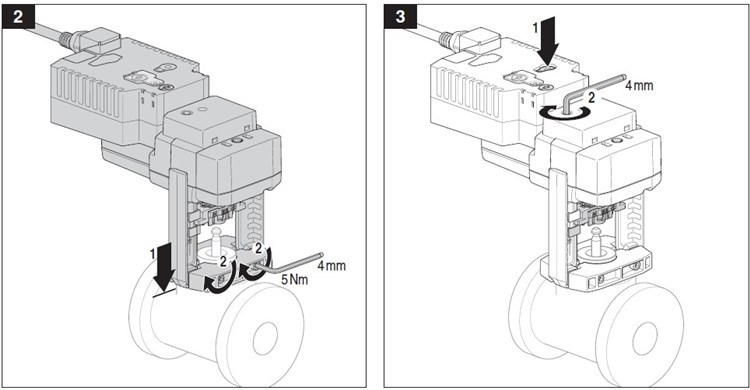 2

1

2

2

4 mm

5 Nm

3

1

2

4 mm