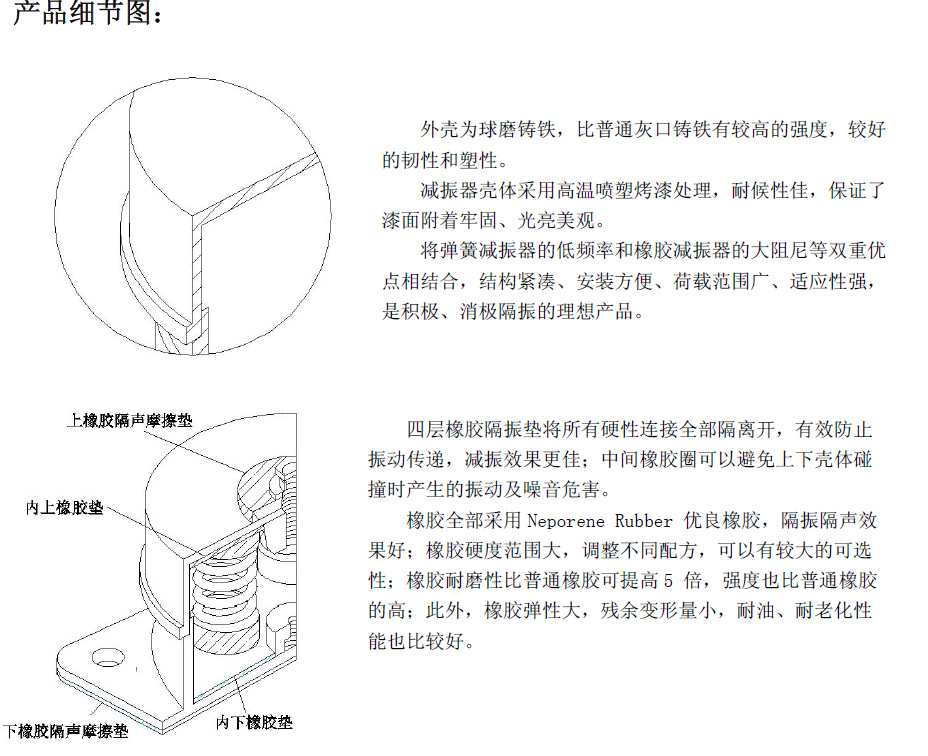 产品细节图：

外壳为球磨铸铁，比普通灰口铸铁有较高的强度，较好的韧性和塑性。

减振器壳体采用高温喷塑烤漆处理，耐候性佳，保证了漆面附着牢固、光亮美观。

将弹簧减振器的低频率和橡胶减振器的大阻尼等双重优点相结合，结构紧凑、安装方便、荷载范围广、适应性强，是积极、消极隔振的理想产品。

上橡胶隔声摩擦垫

内上橡胶垫

下橡胶隔声摩擦垫

内下橡胶垫

四层橡胶隔振垫将所有硬性连接全部隔离开，有效防止振动传递，减振效果更佳；中间橡胶圈可以避免上下壳体碰撞时产生的振动及噪音危害。

橡胶全部采用 Neporene Rubber 优良橡胶，隔振隔声效果好；橡胶硬度范围大，调整不同配方，可以有较大的可选性；橡胶耐磨性比普通橡胶可提高 5 倍，强度也比普通橡胶的高；此外，橡胶弹性大，残余变形量小，耐油、耐老化性能也比较好。