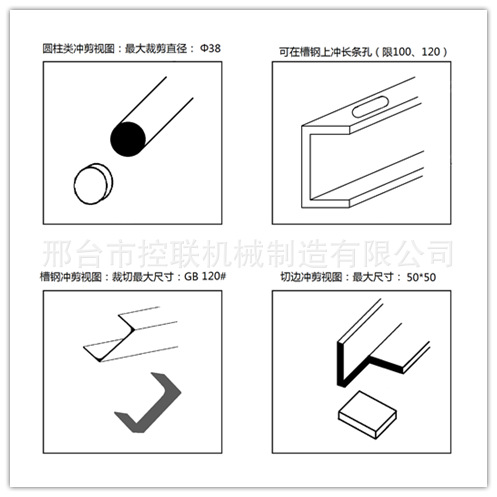 圆柱类冲剪视图：最大裁剪直径： Φ38

可在槽钢上冲长条孔（限100、120）

邢台市控联机械制造有限公司

槽钢冲剪视图：裁切最大尺寸：GB 120#

切边冲剪视图：最大尺寸： 50*50