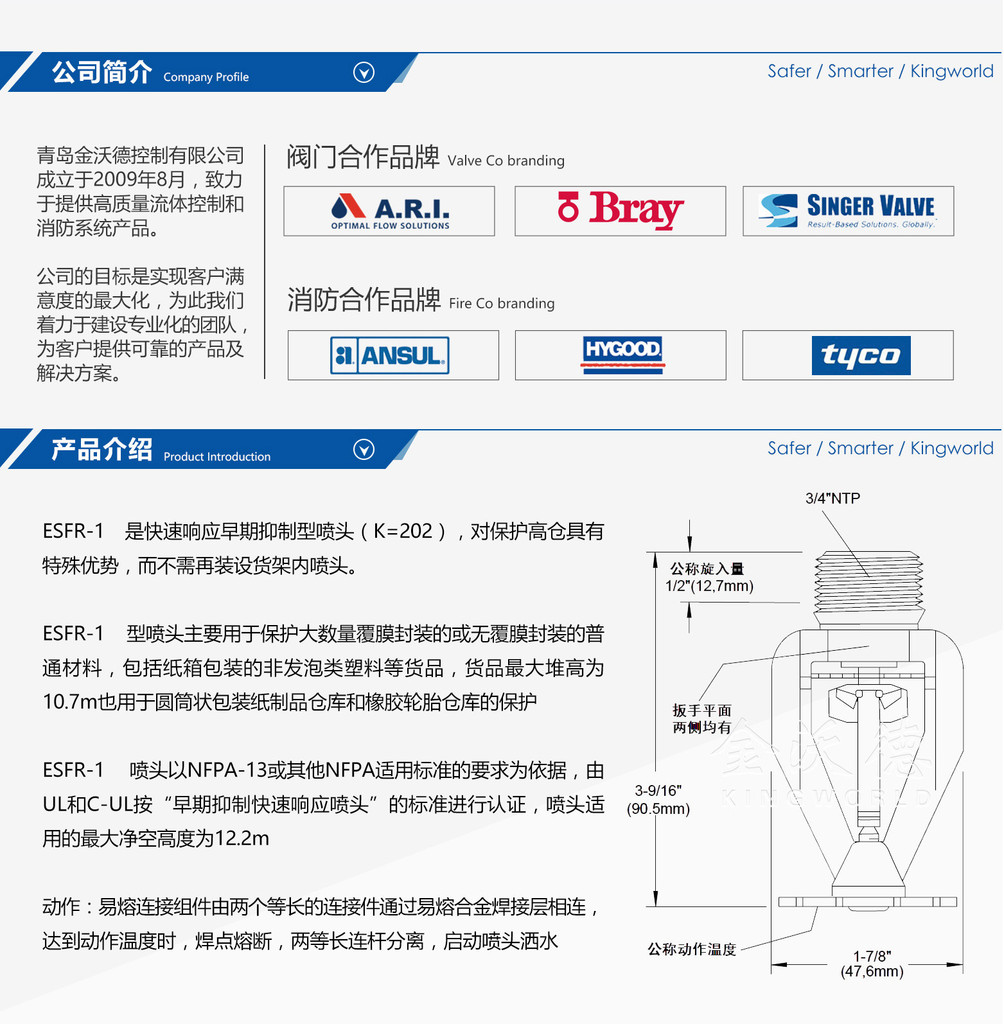 公司简介 Company Profile

Safer / Smarter / Kingworld

青岛金沃德控制有限公司成立于2009年8月，致力于提供高质量流体控制和消防系统产品。

公司的目标是实现客户满意度的最大化，为此我们着力于建设专业化的团队，为客户提供可靠的产品及解决方案。

阀门合作品牌 Valve Co branding

A.R.I. OPTIMAL FLOW SOLUTIONS

Bray

SINGER VALVE Result-Based Solutions. Globally.

消防合作品牌 Fire Co branding

ANSUL

HYGOOD

tyco

产品介绍 Product Introduction

Safer / Smarter / Kingworld

ESFR-1 是快速响应早期抑制型喷头（K=202），对保护高仓具有特殊优势，而不需再装设货架内喷头。

ESFR-1 型喷头主要用于保护大数量覆膜封装的或无覆膜封装的普通材料，包括纸箱包装的非发泡类塑料等货品，货品最大堆高为10.7m也用于圆筒状包装纸制品仓库和橡胶轮胎仓库的保护

ESFR-1 喷头以NFPA-13或其他NFPA适用标准的要求为依据，由UL和C-UL按“早期抑制快速响应喷头”的标准进行认证，喷头适用的最大净空高度为12.2m

动作：易熔连接组件由两个等长的连接件通过易熔合金焊接层相连，达到动作温度时，焊点熔断，两等长连杆分离，启动喷头洒水

3/4"NTP

公称旋入量
1/2"(12,7mm)

扳手平面
两侧均有

3-9/16"
(90.5mm)

公称动作温度

1-7/8"
(47,6mm)

金沃德
KINGWORLD