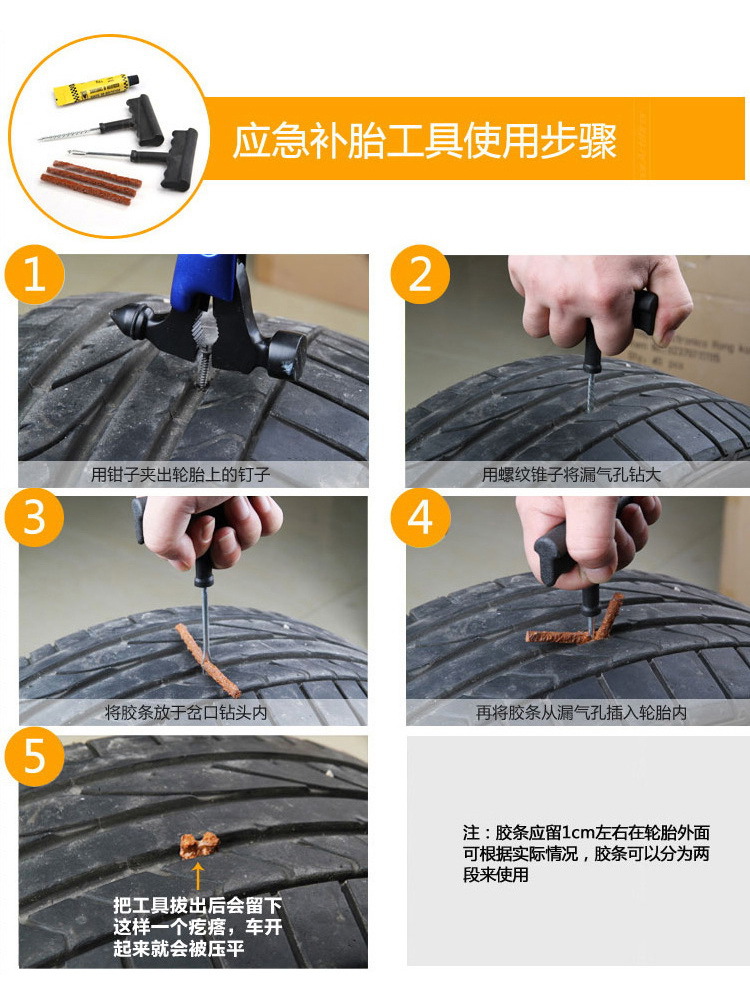 应急补胎工具使用步骤

1
用钳子夹出轮胎上的钉子

2
用螺纹锥子将漏气孔钻大

3
将胶条放于岔口钻头内

4
再将胶条从漏气孔插入轮胎内

5
把工具拔出后会留下这样一个疙瘩，车开起来就会被压平

注：胶条应留1cm左右在轮胎外面可根据实际情况，胶条可以分为两段来使用