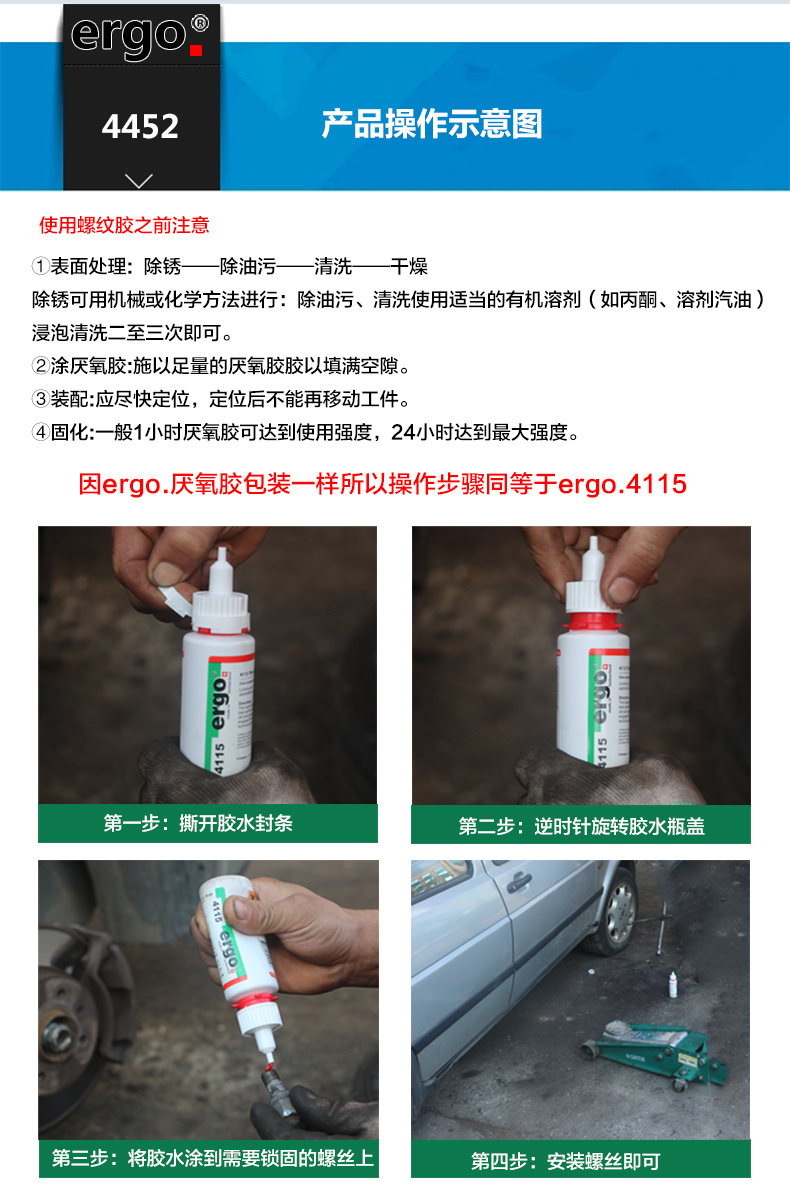 ergo®

4452

产品操作示意图

使用螺纹胶之前注意

①表面处理：除锈——除油污——清洗——干燥

除锈可用机械或化学方法进行：除油污、清洗使用适当的有机溶剂（如丙酮、溶剂汽油）浸泡清洗二至三次即可。

②涂厌氧胶:施以足量的厌氧胶胶以填满空隙。

③装配:应尽快定位，定位后不能再移动工件。

④固化:一般1小时厌氧胶可达到使用强度，24小时达到最大强度。

因ergo.厌氧胶包装一样所以操作步骤同等于ergo.4115

ergo 4115

第一步：撕开胶水封条

ergo 4115

第二步：逆时针旋转胶水瓶盖

4115 ergo

第三步：将胶水涂到需要锁固的螺丝上

第四步：安装螺丝即可