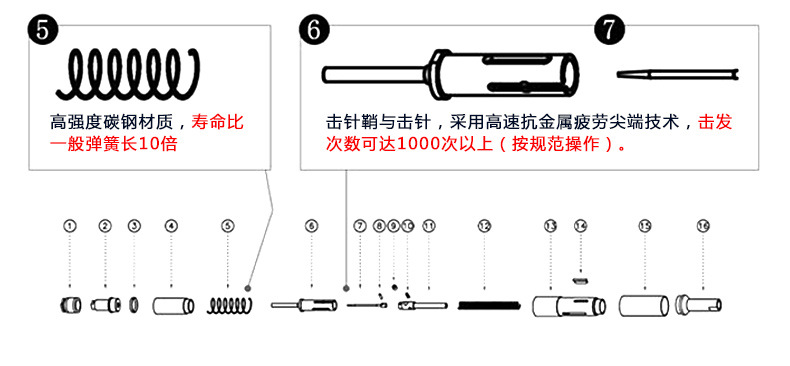 5

高强度碳钢材质，寿命比一般弹簧长10倍

6

7

击针鞘与击针，采用高速抗金属疲劳尖端技术，击发次数可达1000次以上（按规范操作）。

1 2 3 4 5 6 7 8 9 10 11 12 13 14 15 16