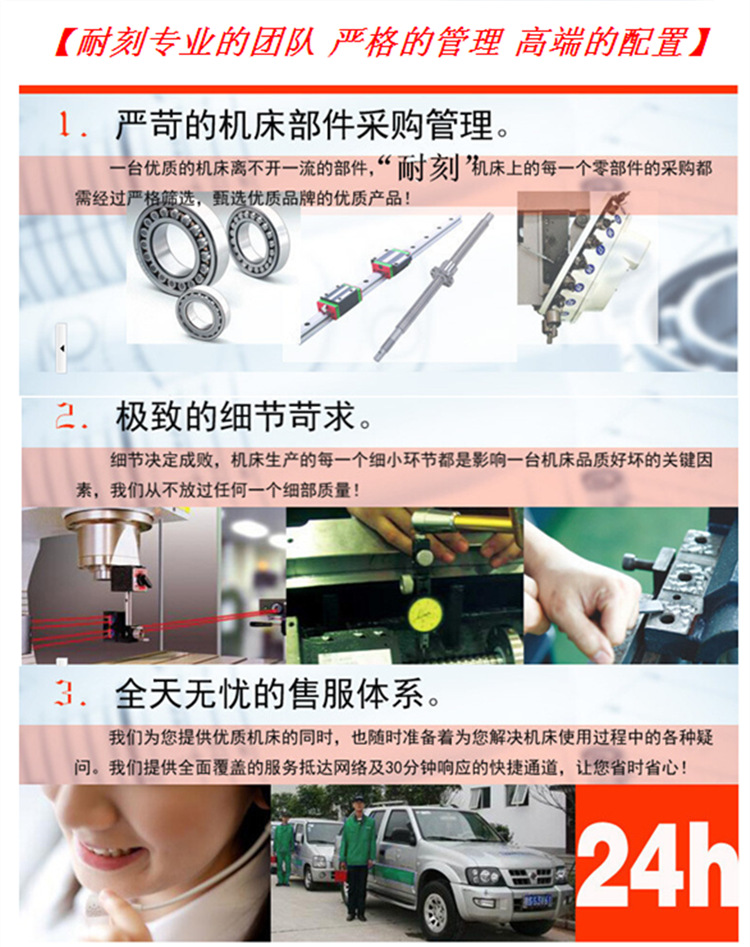 【耐刻专业的团队 严格的管理 高端的配置】

1. 严苛的机床部件采购管理。

一台优质的机床离不开一流的部件，“耐刻”机床上的每一个零部件的采购都需经过严格筛选，甄选优质品牌的优质产品！

2. 极致的细节苛求。

细节决定成败，机床生产的每一个细小环节都是影响一台机床品质好坏的关键因素，我们从不放过任何一个细部质量！

3. 全天无忧的售服体系。

我们为您提供优质机床的同时，也随时准备着为您解决机床使用过程中的各种疑问。我们提供全面覆盖的服务抵达网络及30分钟响应的快捷通道，让您省时省心！

24h