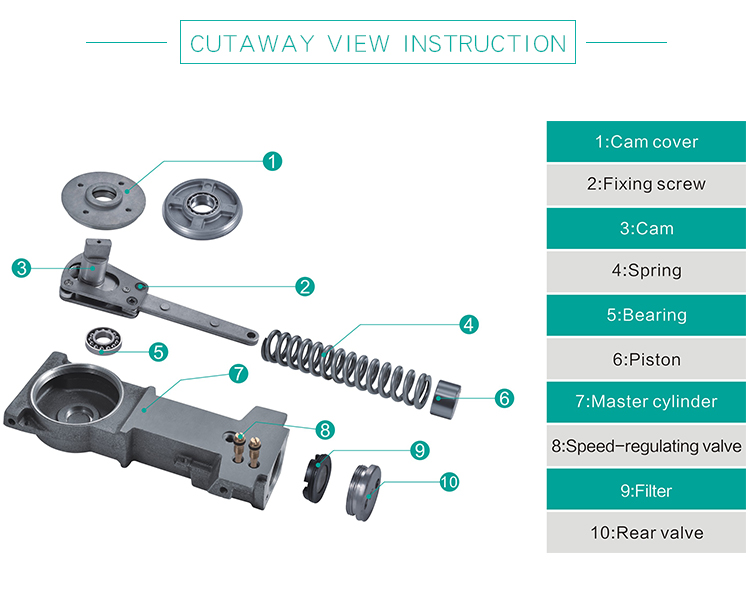 CUTAWAY VIEW INSTRUCTION

1

3

2

4

5

7

6

8

9

10

1:Cam cover

2:Fixing screw

3:Cam

4:Spring

5:Bearing

6:Piston

7:Master cylinder

8:Speed-regulating valve

9:Filter

10:Rear valve