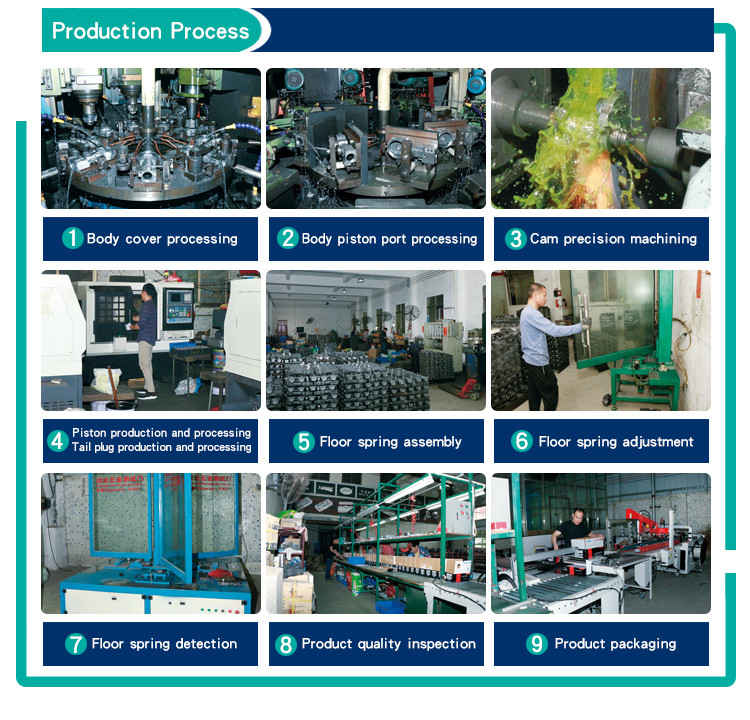 Production Process

1 Body cover processing

2 Body piston port processing

3 Cam precision machining

4 Piston production and processing
Tail plug production and processing

5 Floor spring assembly

6 Floor spring adjustment

7 Floor spring detection

8 Product quality inspection

9 Product packaging