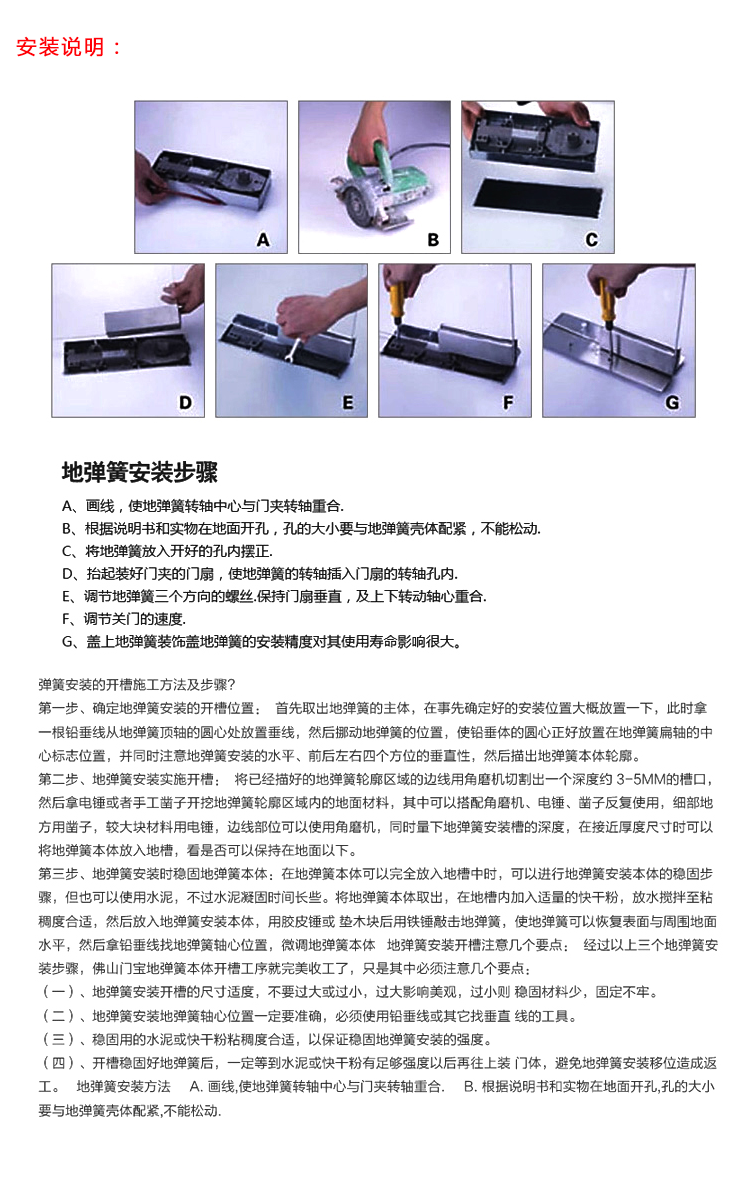 安装说明：

A

B

C

D

E

F

G

地弹簧安装步骤

A、画线，使地弹簧转轴中心与门夹转轴重合.
B、根据说明书和实物在地面开孔，孔的大小要与地弹簧壳体配紧，不能松动.
C、将地弹簧放入开好的孔内摆正.
D、抬起装好门夹的门扇，使地弹簧的转轴插入门扇的转轴孔内.
E、调节地弹簧三个方向的螺丝.保持门扇垂直，及上下转动轴心重合.
F、调节关门的速度.
G、盖上地弹簧装饰盖地弹簧的安装精度对其使用寿命影响很大。

弹簧安装的开槽施工方法及步骤?
第一步、确定地弹簧安装的开槽位置： 首先取出地弹簧的主体，在事先确定好的安装位置大概放置一下，此时拿一根铅垂线从地弹簧顶轴的圆心处放置垂线，然后挪动地弹簧的位置，使铅垂体的圆心正好放置在地弹簧扁轴的中心标志位置，并同时注意地弹簧安装的水平、前后左右四个方位的垂直性，然后描出地弹簧本体轮廓。
第二步、地弹簧安装实施开槽： 将已经描好的地弹簧轮廓区域的边线用角磨机切割出一个深度约 3-5MM的槽口，然后拿电锤或者手工凿子开挖地弹簧轮廓区域内的地面材料，其中可以搭配角磨机、电锤、凿子反复使用，细部地方用凿子，较大块材料用电锤，边线部位可以使用角磨机，同时量下地弹簧安装槽的深度，在接近厚度尺寸时可以将地弹簧本体放入地槽，看是否可以保持在地面以下。
第三步、地弹簧安装时稳固地弹簧本体：在地弹簧本体可以完全放入地槽中时，可以进行地弹簧安装本体的稳固步骤，但也可以使用水泥，不过水泥凝固时间长些。将地弹簧本体取出，在地槽内加入适量的快干粉，放水搅拌至粘稠度合适，然后放入地弹簧安装本体，用胶皮锤或 垫木块后用铁锤敲击地弹簧，使地弹簧可以恢复表面与周围地面水平，然后拿铅垂线找地弹簧轴心位置，微调地弹簧本体 地弹簧安装开槽注意几个要点： 经过以上三个地弹簧安装步骤，佛山门宝地弹簧本体开槽工序就完美收工了，只是其中必须注意几个要点：
（一）、地弹簧安装开槽的尺寸适度，不要过大或过小，过大影响美观，过小则 稳固材料少，固定不牢。
（二）、地弹簧安装地弹簧轴心位置一定要准确，必须使用铅垂线或其它找垂直 线的工具。
（三）、稳固用的水泥或快干粉粘稠度合适，以保证稳固地弹簧安装的强度。
（四）、开槽稳固好地弹簧后，一定等到水泥或快干粉有足够强度以后再往上装 门体，避免地弹簧安装移位造成返工。 地弹簧安装方法 A. 画线,使地弹簧转轴中心与门夹转轴重合. B. 根据说明书和实物在地面开孔,孔的大小要与地弹簧壳体配紧,不能松动.